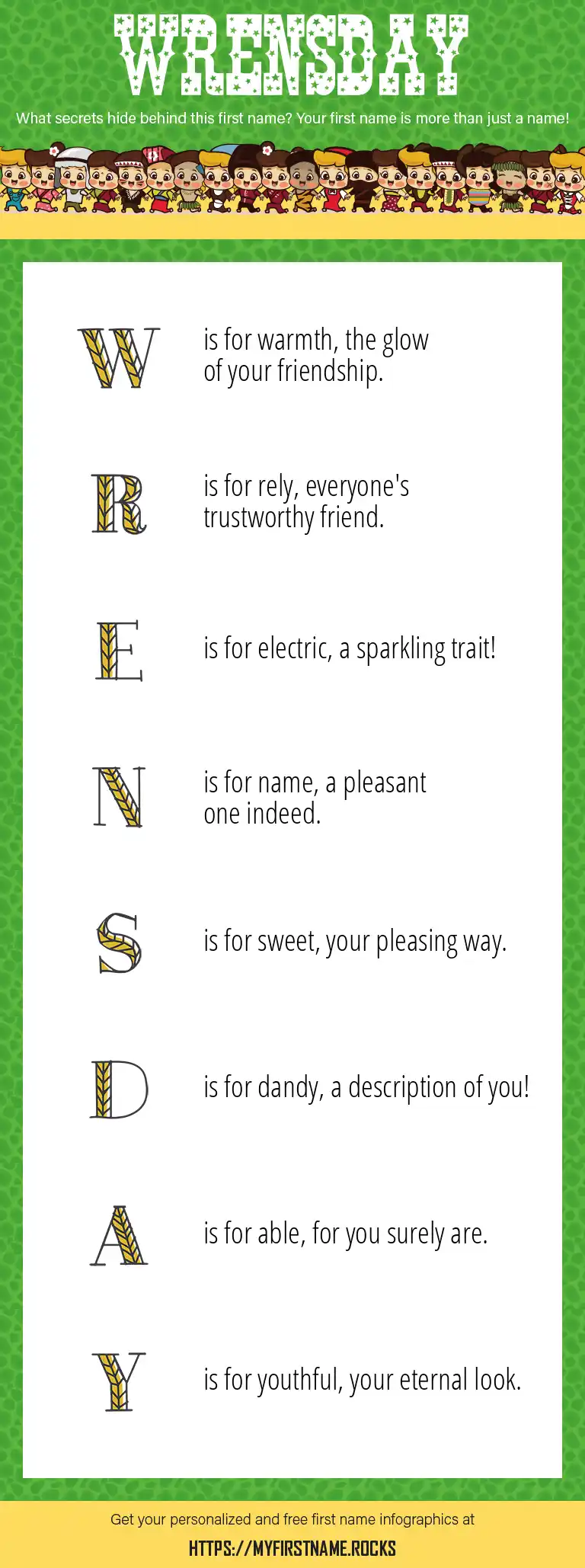 WRENSDAY

What secrets hide behind this first name? Your first name is more than just a name!

W is for warmth, the glow of your friendship.

R is for rely, everyone's trustworthy friend.

E is for electric, a sparkling trait!

N is for name, a pleasant one indeed.

S is for sweet, your pleasing way.

D is for dandy, a description of you!

A is for able, for you surely are.

Y is for youthful, your eternal look.

Get your personalized and free first name infographics at
HTTPS://MYFIRSTNAME.ROCKS