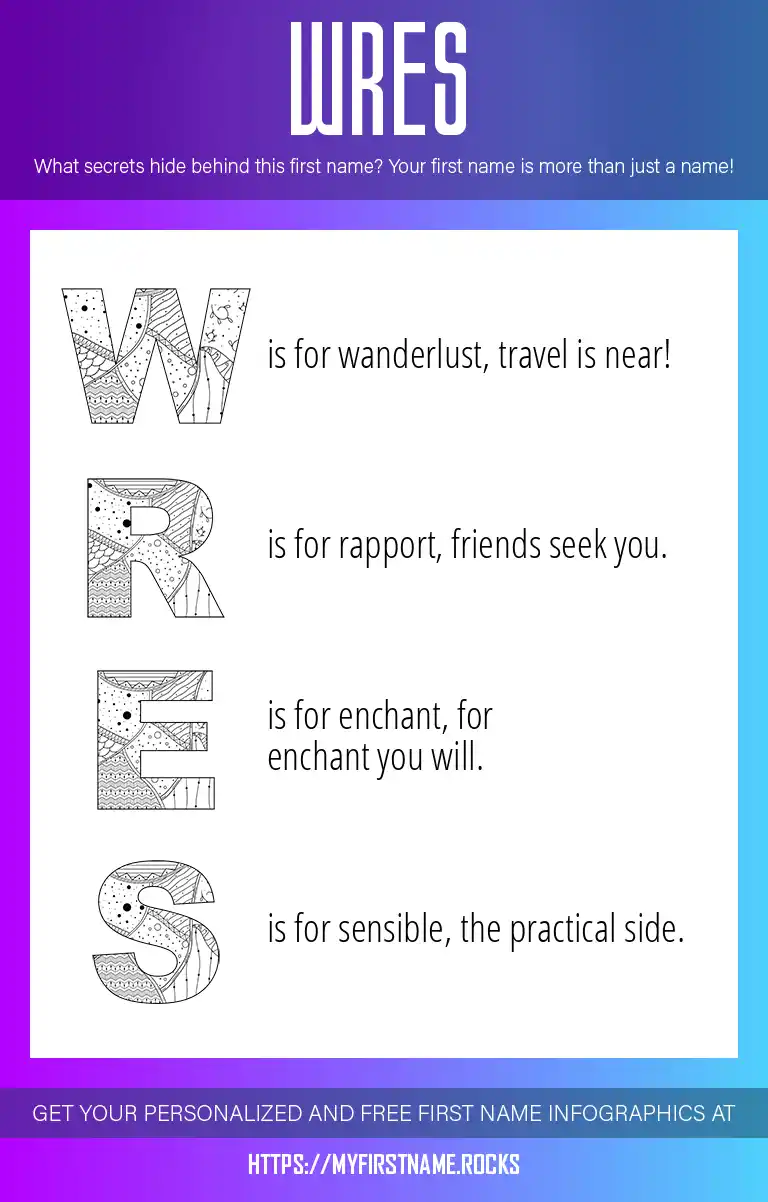 WRES

What secrets hide behind this first name? Your first name is more than just a name!

W is for wanderlust, travel is near!

R is for rapport, friends seek you.

E is for enchant, for enchant you will.

S is for sensible, the practical side.

GET YOUR PERSONALIZED AND FREE FIRST NAME INFOGRAPHICS AT

HTTPS://MYFIRSTNAME.ROCKS