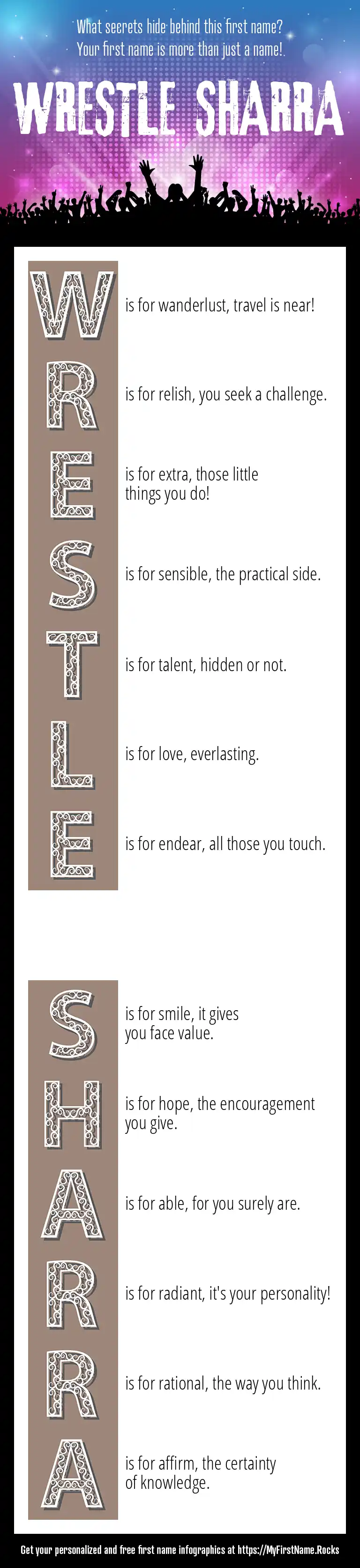 What secrets hide behind this first name?
Your first name is more than just a name!

WRESTLE SHARRA

W is for wanderlust, travel is near!

R is for relish, you seek a challenge.

E is for extra, those little things you do!

S is for sensible, the practical side.

T is for talent, hidden or not.

L is for love, everlasting.

E is for endear, all those you touch.

S is for smile, it gives you face value.

H is for hope, the encouragement you give.

A is for able, for you surely are.

R is for radiant, it's your personality!

R is for rational, the way you think.

A is for affirm, the certainty of knowledge.

Get your personalized and free first name infographics at https://MyFirstName.Rocks