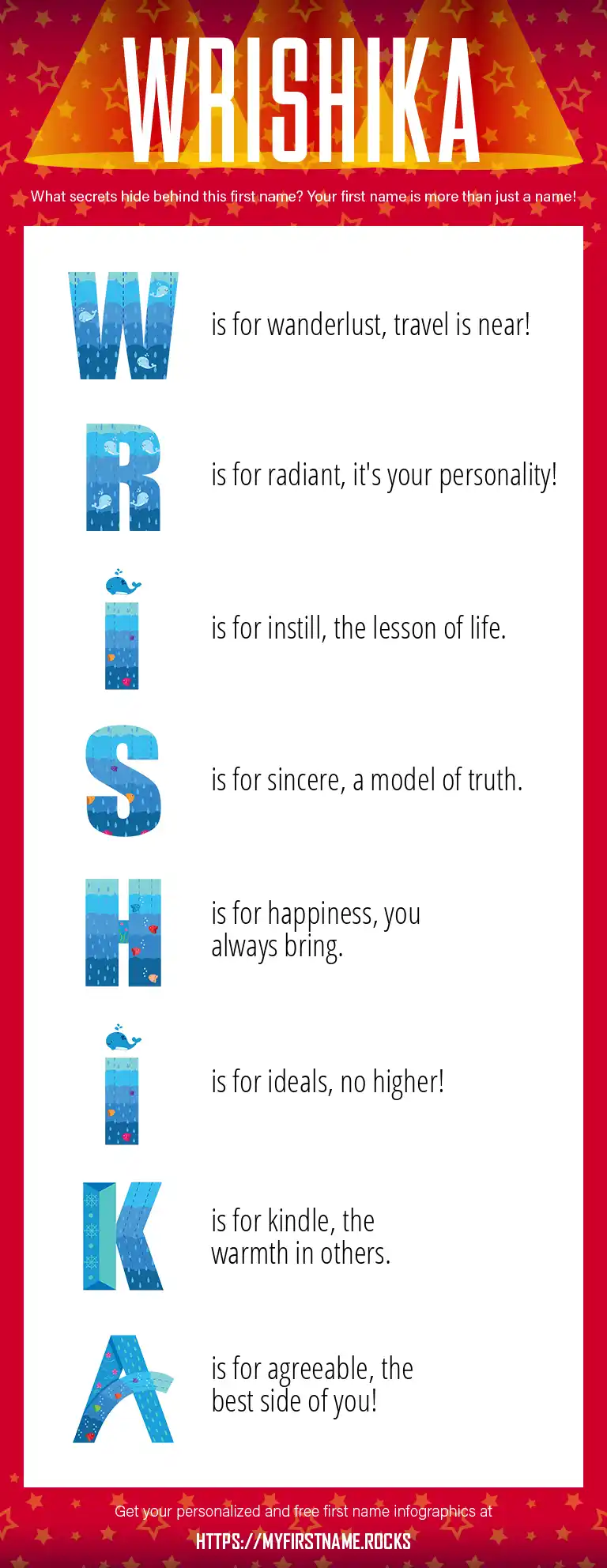 WRISHIKA

What secrets hide behind this first name? Your first name is more than just a name!

W is for wanderlust, travel is near!

R is for radiant, it's your personality!

I is for instill, the lesson of life.

S is for sincere, a model of truth.

H is for happiness, you always bring.

I is for ideals, no higher!

K is for kindle, the warmth in others.

A is for agreeable, the best side of you!

Get your personalized and free first name infographics at

HTTPS://MYFIRSTNAME.ROCKS