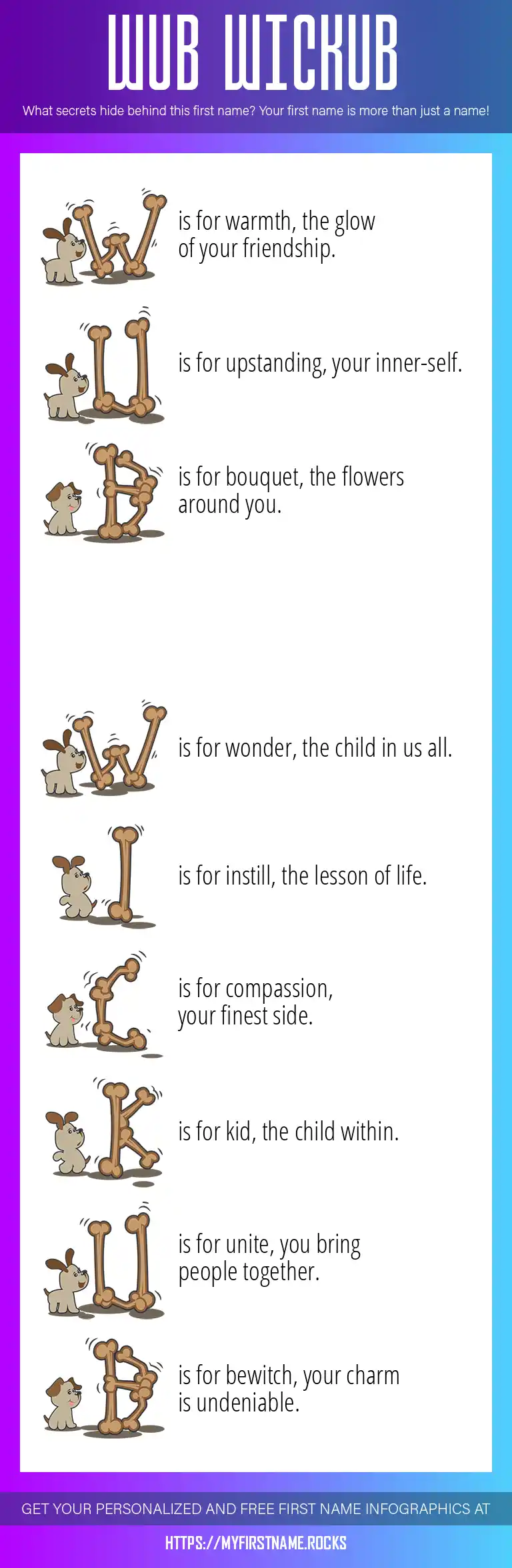 WUB WICKUB

What secrets hide behind this first name? Your first name is more than just a name!

W is for warmth, the glow of your friendship.

U is for upstanding, your inner-self.

B is for bouquet, the flowers around you.

W is for wonder, the child in us all.

I is for instill, the lesson of life.

C is for compassion, your finest side.

K is for kid, the child within.

U is for unite, you bring people together.

B is for bewitch, your charm is undeniable.

GET YOUR PERSONALIZED AND FREE FIRST NAME INFOGRAPHICS AT

HTTPS://MYFIRSTNAME.ROCKS