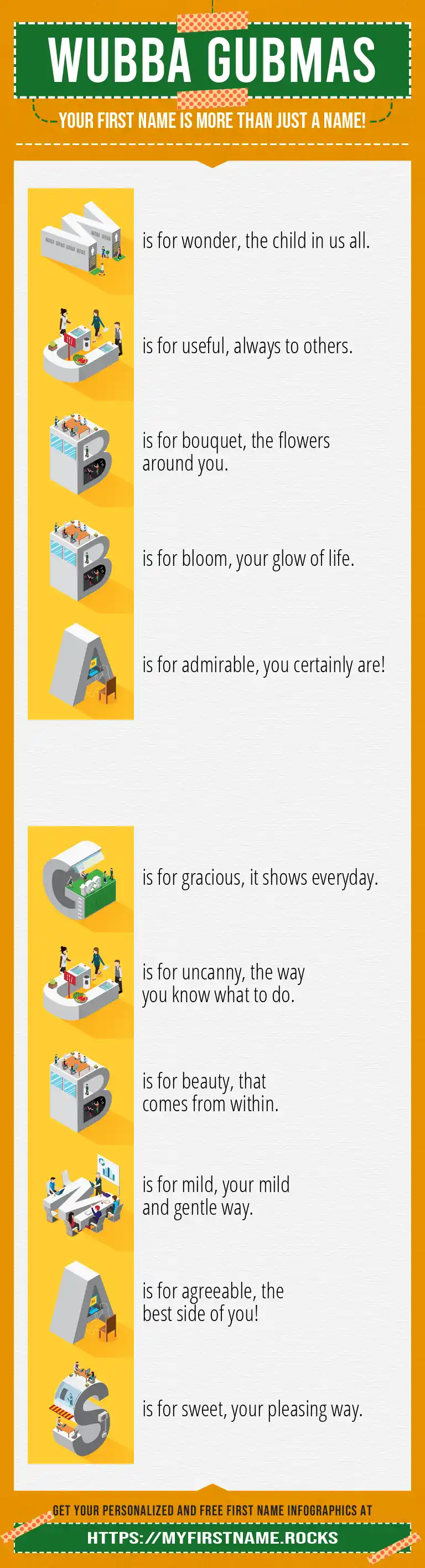 WUBBA GUBMAS

YOUR FIRST NAME IS MORE THAN JUST A NAME!

W is for wonder, the child in us all.

U is for useful, always to others.

B is for bouquet, the flowers around you.

B is for bloom, your glow of life.

A is for admirable, you certainly are!

G is for gracious, it shows everyday.

U is for uncanny, the way you know what to do.

B is for beauty, that comes from within.

M is for mild, your mild and gentle way.

A is for agreeable, the best side of you!

S is for sweet, your pleasing way.

GET YOUR PERSONALIZED AND FREE FIRST NAME INFOGRAPHICS AT

HTTPS://MYFIRSTNAME.ROCKS