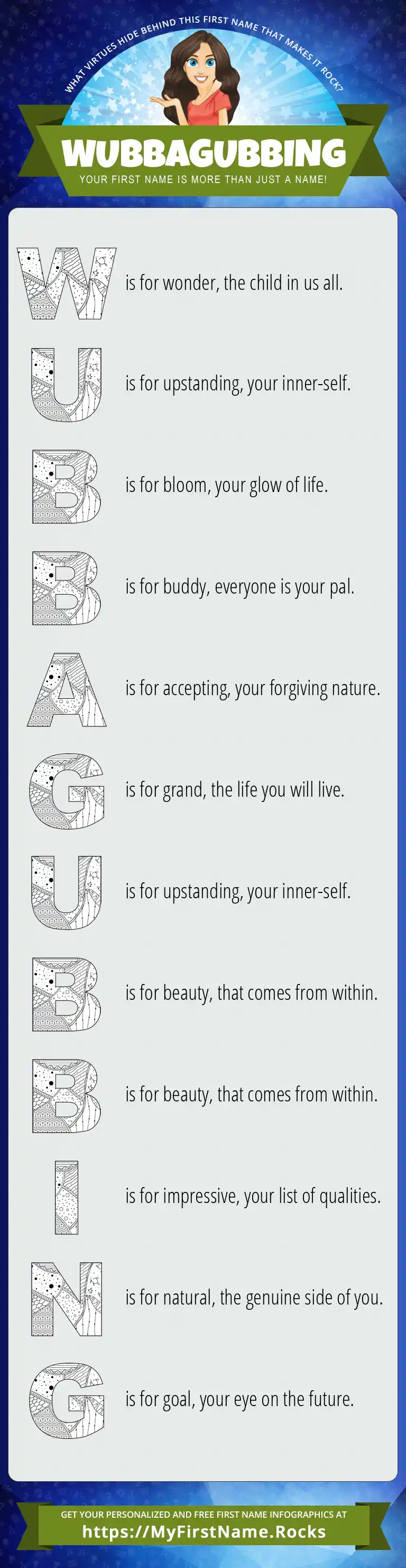 WHAT VIRTUES HIDE BEHIND THIS FIRST NAME THAT MAKES IT ROCK?

WUBBAGUBBING

YOUR FIRST NAME IS MORE THAN JUST A NAME!

W is for wonder, the child in us all.

U is for upstanding, your inner-self.

B is for bloom, your glow of life.

B is for buddy, everyone is your pal.

A is for accepting, your forgiving nature.

G is for grand, the life you will live.

U is for upstanding, your inner-self.

B is for beauty, that comes from within.

B is for beauty, that comes from within.

I is for impressive, your list of qualities.

N is for natural, the genuine side of you.

G is for goal, your eye on the future.

GET YOUR PERSONALIZED AND FREE FIRST NAME INFOGRAPHICS AT

https://MyFirstName.Rocks