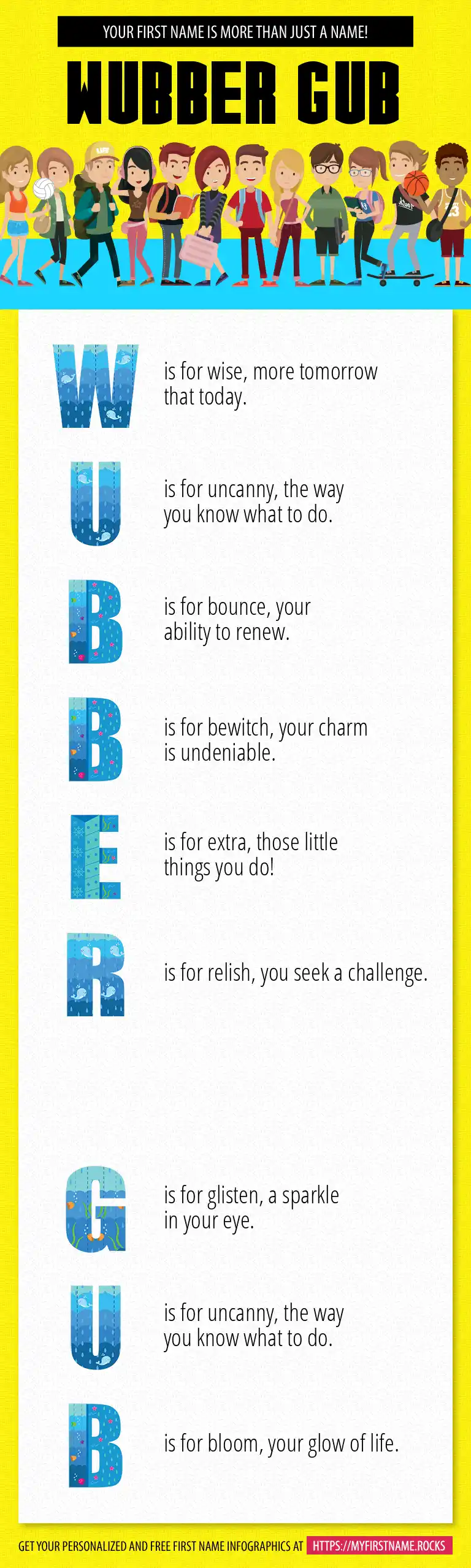 YOUR FIRST NAME IS MORE THAN JUST A NAME!

WUBBER GUB

W is for wise, more tomorrow that today.

U is for uncanny, the way you know what to do.

B is for bounce, your ability to renew.

B is for bewitch, your charm is undeniable.

E is for extra, those little things you do!

R is for relish, you seek a challenge.

G is for glisten, a sparkle in your eye.

U is for uncanny, the way you know what to do.

B is for bloom, your glow of life.

GET YOUR PERSONALIZED AND FREE FIRST NAME INFOGRAPHICS AT HTTPS://MYFIRSTNAME.ROCKS