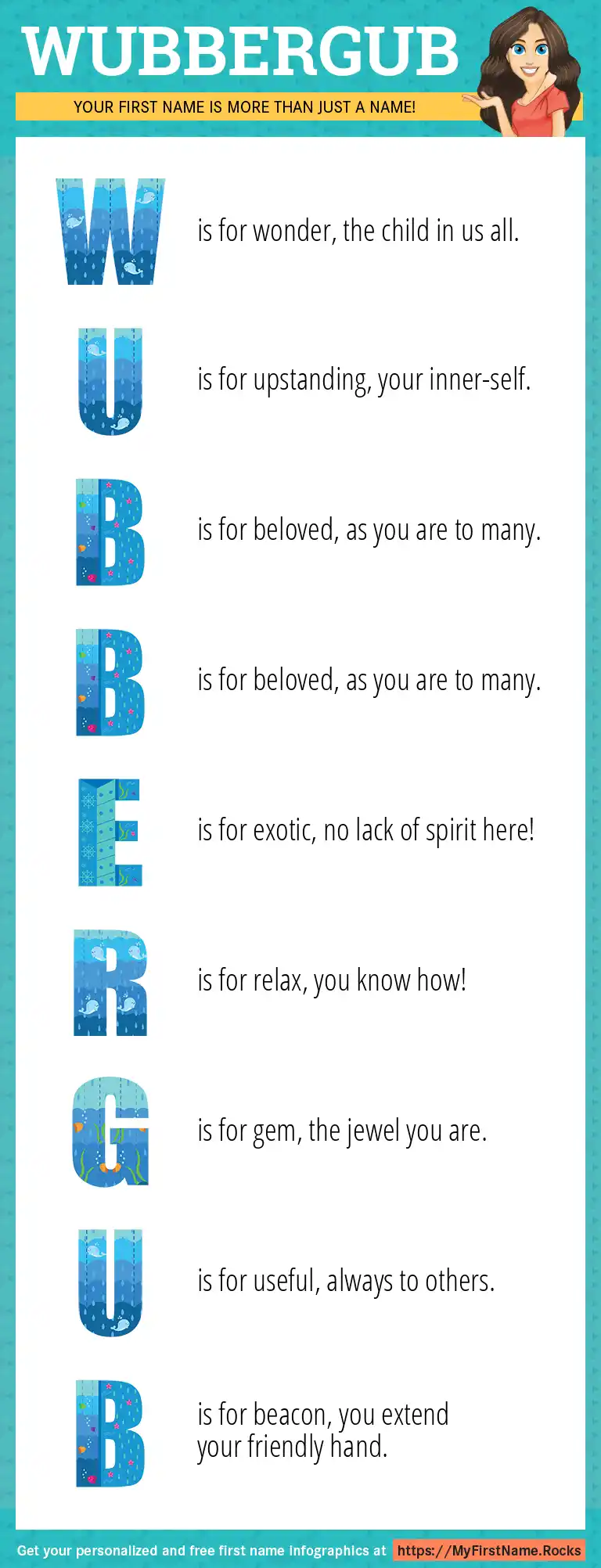 WUBBERGUB

YOUR FIRST NAME IS MORE THAN JUST A NAME!

W is for wonder, the child in us all.

U is for upstanding, your inner-self.

B is for beloved, as you are to many.

B is for beloved, as you are to many.

E is for exotic, no lack of spirit here!

R is for relax, you know how!

G is for gem, the jewel you are.

U is for useful, always to others.

B is for beacon, you extend your friendly hand.

Get your personalized and free first name infographics at https://MyFirstName.Rocks