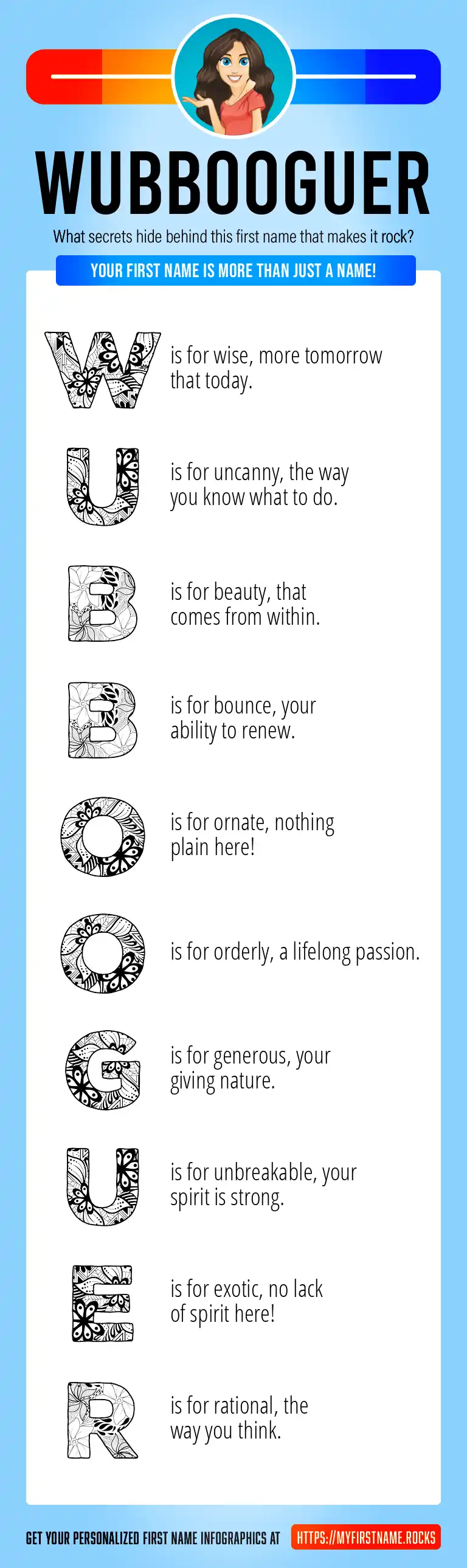 WUBBOOGUER

What secrets hide behind this first name that makes it rock?

YOUR FIRST NAME IS MORE THAN JUST A NAME!

W is for wise, more tomorrow that today.

U is for uncanny, the way you know what to do.

B is for beauty, that comes from within.

B is for bounce, your ability to renew.

O is for ornate, nothing plain here!

O is for orderly, a lifelong passion.

G is for generous, your giving nature.

U is for unbreakable, your spirit is strong.

E is for exotic, no lack of spirit here!

R is for rational, the way you think.

GET YOUR PERSONALIZED FIRST NAME INFOGRAPHICS AT HTTPS://MYFIRSTNAME.ROCKS