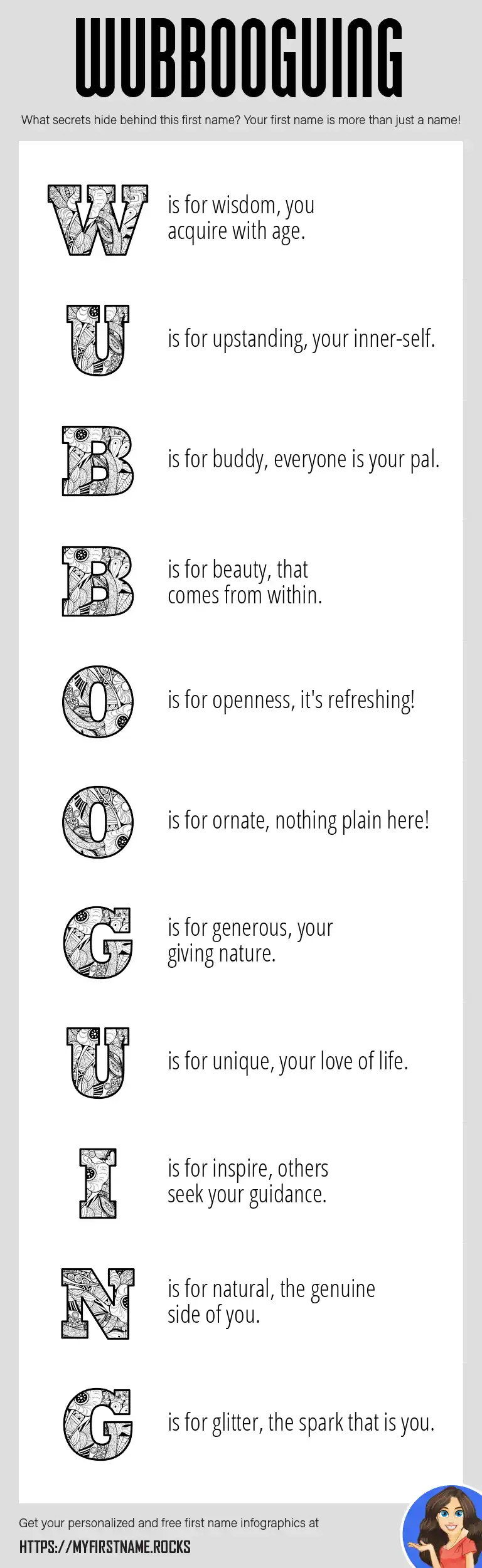 WUBBOOGUING

What secrets hide behind this first name? Your first name is more than just a name!

W is for wisdom, you acquire with age.

U is for upstanding, your inner-self.

B is for buddy, everyone is your pal.

B is for beauty, that comes from within.

O is for openness, it's refreshing!

O is for ornate, nothing plain here!

G is for generous, your giving nature.

U is for unique, your love of life.

I is for inspire, others seek your guidance.

N is for natural, the genuine side of you.

G is for glitter, the spark that is you.

Get your personalized and free first name infographics at

HTTPS://MYFIRSTNAME.ROCKS