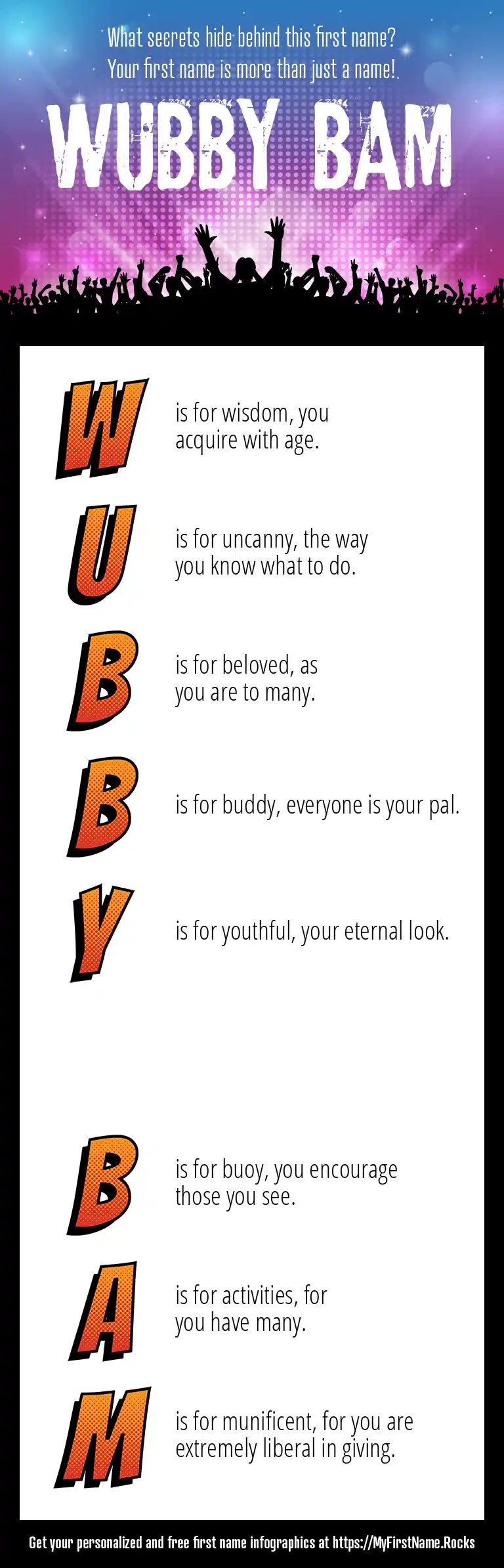 What secrets hide behind this first name?
Your first name is more than just a name!

WUBBY BAM

W is for wisdom, you acquire with age.

U is for uncanny, the way you know what to do.

B is for beloved, as you are to many.

B is for buddy, everyone is your pal.

Y is for youthful, your eternal look.

B is for buoy, you encourage those you see.

A is for activities, for you have many.

M is for munificent, for you are extremely liberal in giving.

Get your personalized and free first name infographics at https://MyFirstName.Rocks