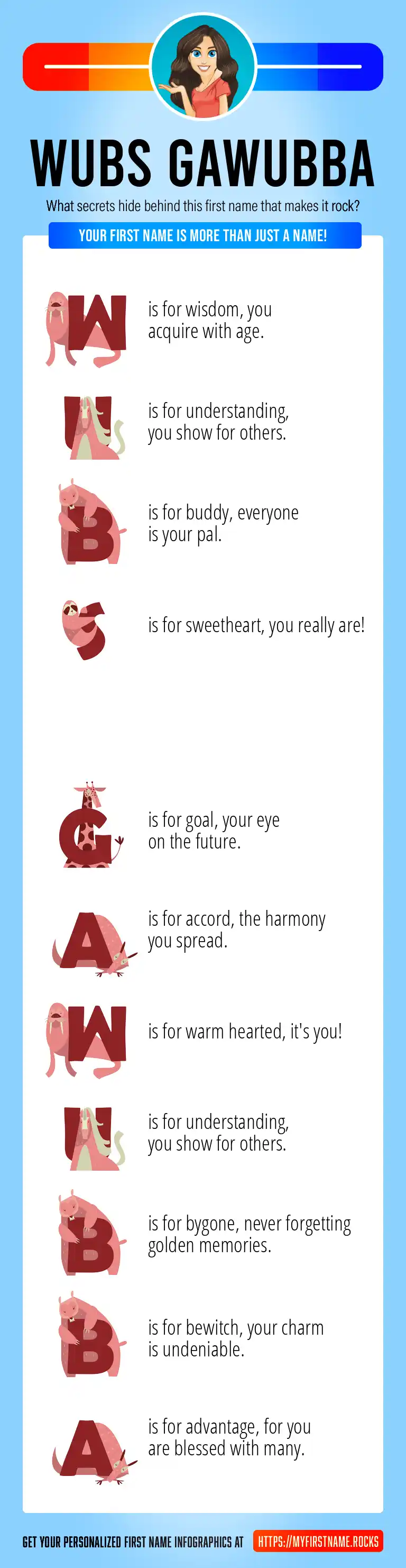 WUBS GAWUBBA

What secrets hide behind this first name that makes it rock?

YOUR FIRST NAME IS MORE THAN JUST A NAME!

W is for wisdom, you acquire with age.

U is for understanding, you show for others.

B is for buddy, everyone is your pal.

S is for sweetheart, you really are!

G is for goal, your eye on the future.

A is for accord, the harmony you spread.

W is for warm hearted, it's you!

U is for understanding, you show for others.

B is for bygone, never forgetting golden memories.

B is for bewitch, your charm is undeniable.

A is for advantage, for you are blessed with many.

GET YOUR PERSONALIZED FIRST NAME INFOGRAPHICS AT HTTPS://MYFIRSTNAME.ROCKS