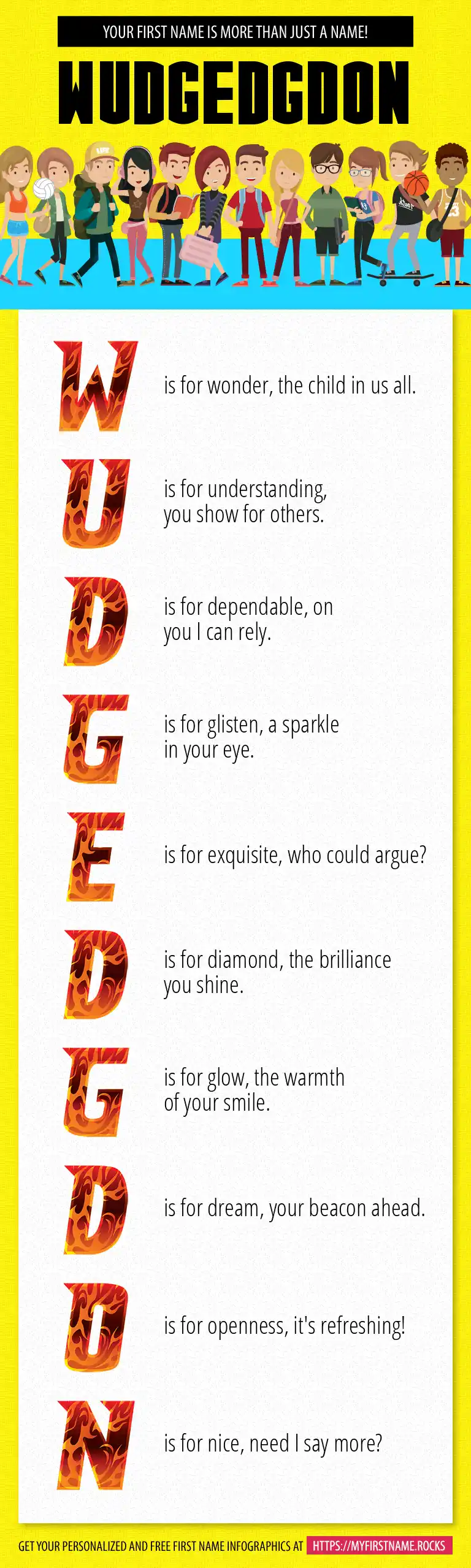 YOUR FIRST NAME IS MORE THAN JUST A NAME!

WUDGEDGDON

W is for wonder, the child in us all.

U is for understanding, you show for others.

D is for dependable, on you I can rely.

G is for glisten, a sparkle in your eye.

E is for exquisite, who could argue?

D is for diamond, the brilliance you shine.

G is for glow, the warmth of your smile.

D is for dream, your beacon ahead.

O is for openness, it's refreshing!

N is for nice, need I say more?

GET YOUR PERSONALIZED AND FREE FIRST NAME INFOGRAPHICS AT HTTPS://MYFIRSTNAME.ROCKS