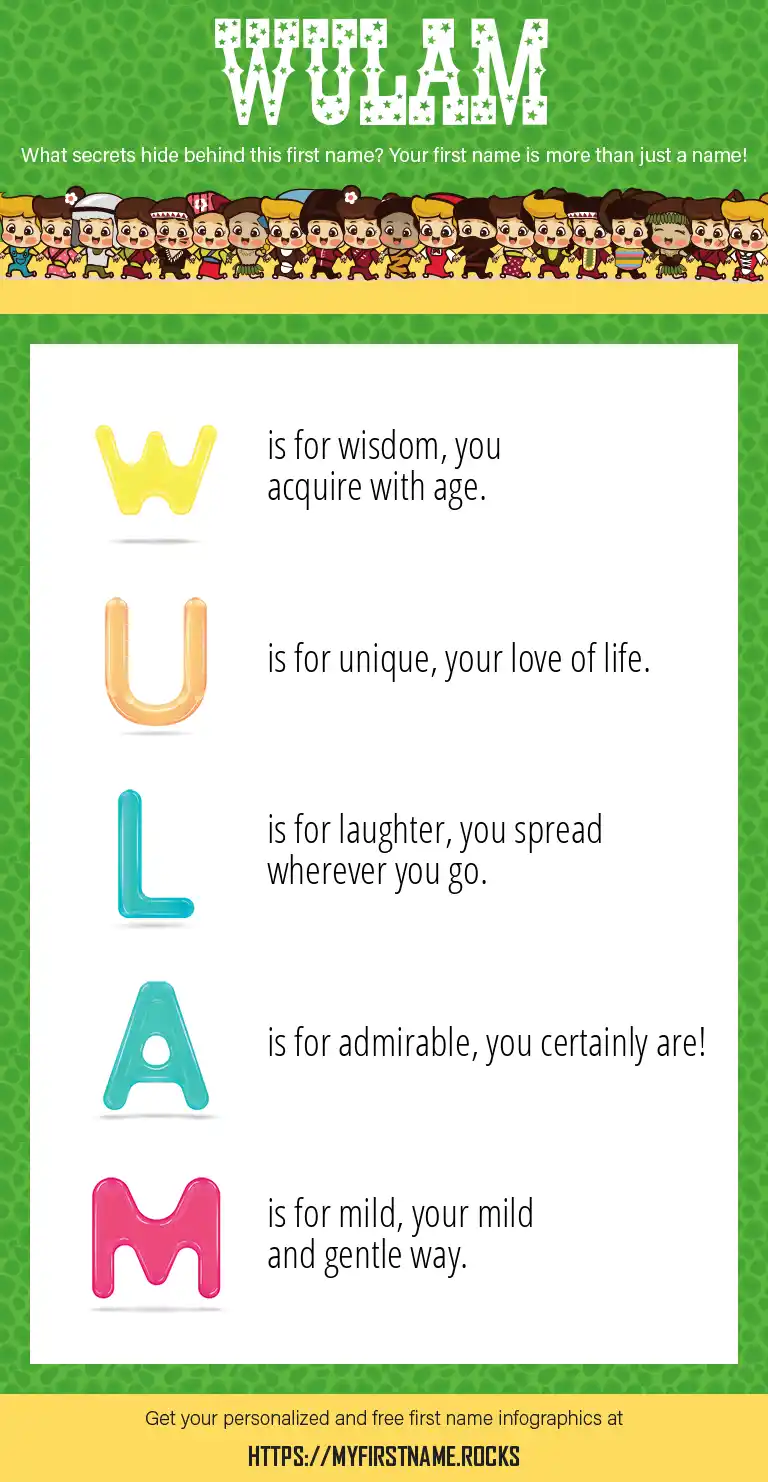 WULAM

What secrets hide behind this first name? Your first name is more than just a name!

W is for wisdom, you acquire with age.

U is for unique, your love of life.

L is for laughter, you spread wherever you go.

A is for admirable, you certainly are!

M is for mild, your mild and gentle way.

Get your personalized and free first name infographics at

HTTPS://MYFIRSTNAME.ROCKS