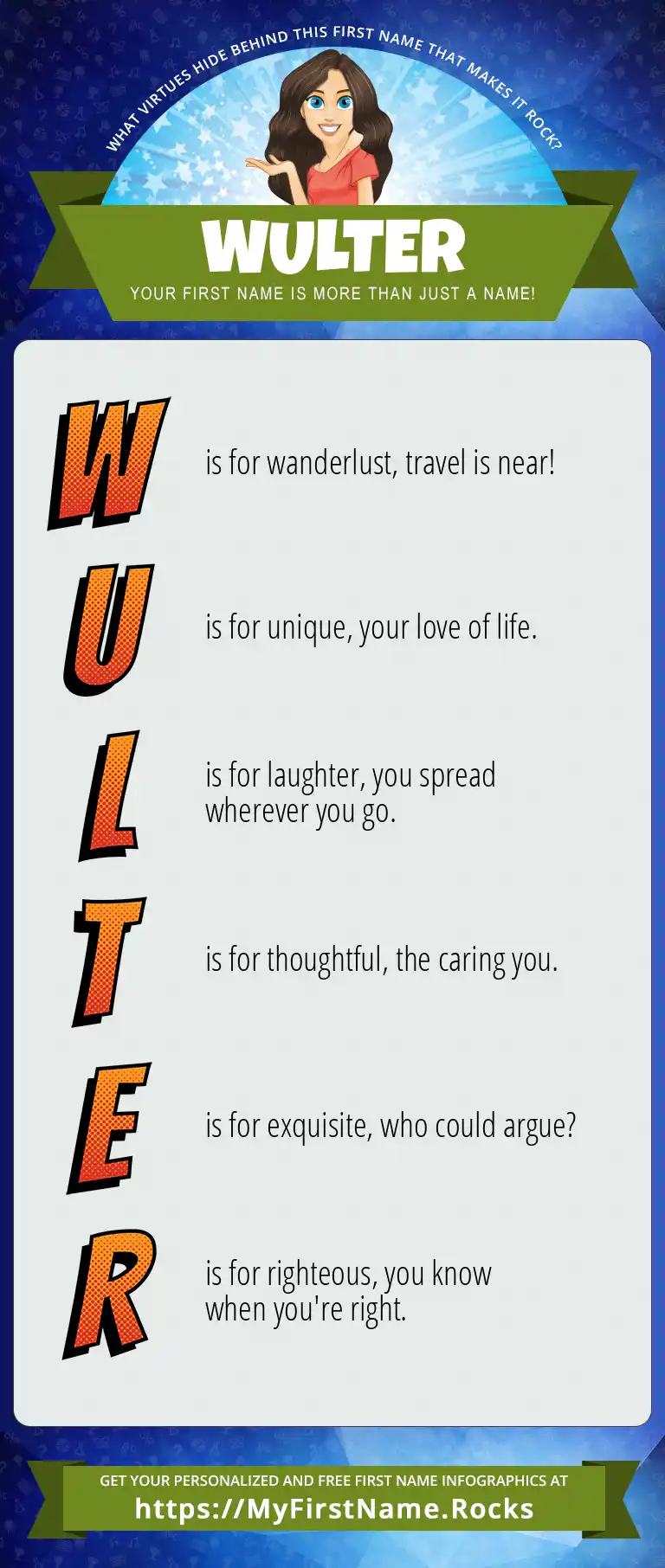 WHAT VIRTUES HIDE BEHIND THIS FIRST NAME THAT MAKES IT ROCK?

WULTER

YOUR FIRST NAME IS MORE THAN JUST A NAME!

W is for wanderlust, travel is near!

U is for unique, your love of life.

L is for laughter, you spread wherever you go.

T is for thoughtful, the caring you.

E is for exquisite, who could argue?

R is for righteous, you know when you're right.

GET YOUR PERSONALIZED AND FREE FIRST NAME INFOGRAPHICS AT
https://MyFirstName.Rocks