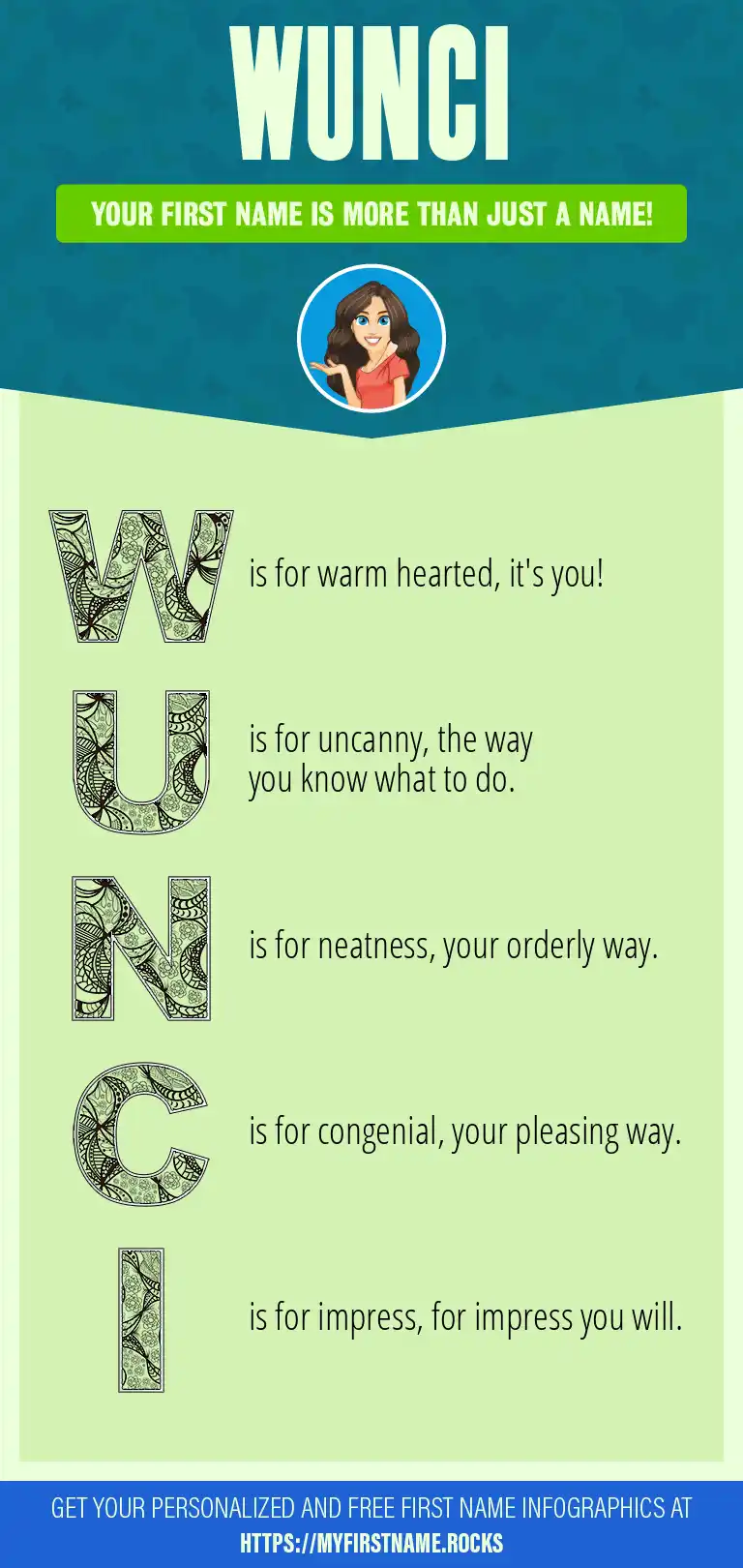 WUNCI

YOUR FIRST NAME IS MORE THAN JUST A NAME!

W is for warm hearted, it's you!

U is for uncanny, the way you know what to do.

N is for neatness, your orderly way.

C is for congenial, your pleasing way.

I is for impress, for impress you will.

GET YOUR PERSONALIZED AND FREE FIRST NAME INFOGRAPHICS AT HTTPS://MYFIRSTNAME.ROCKS