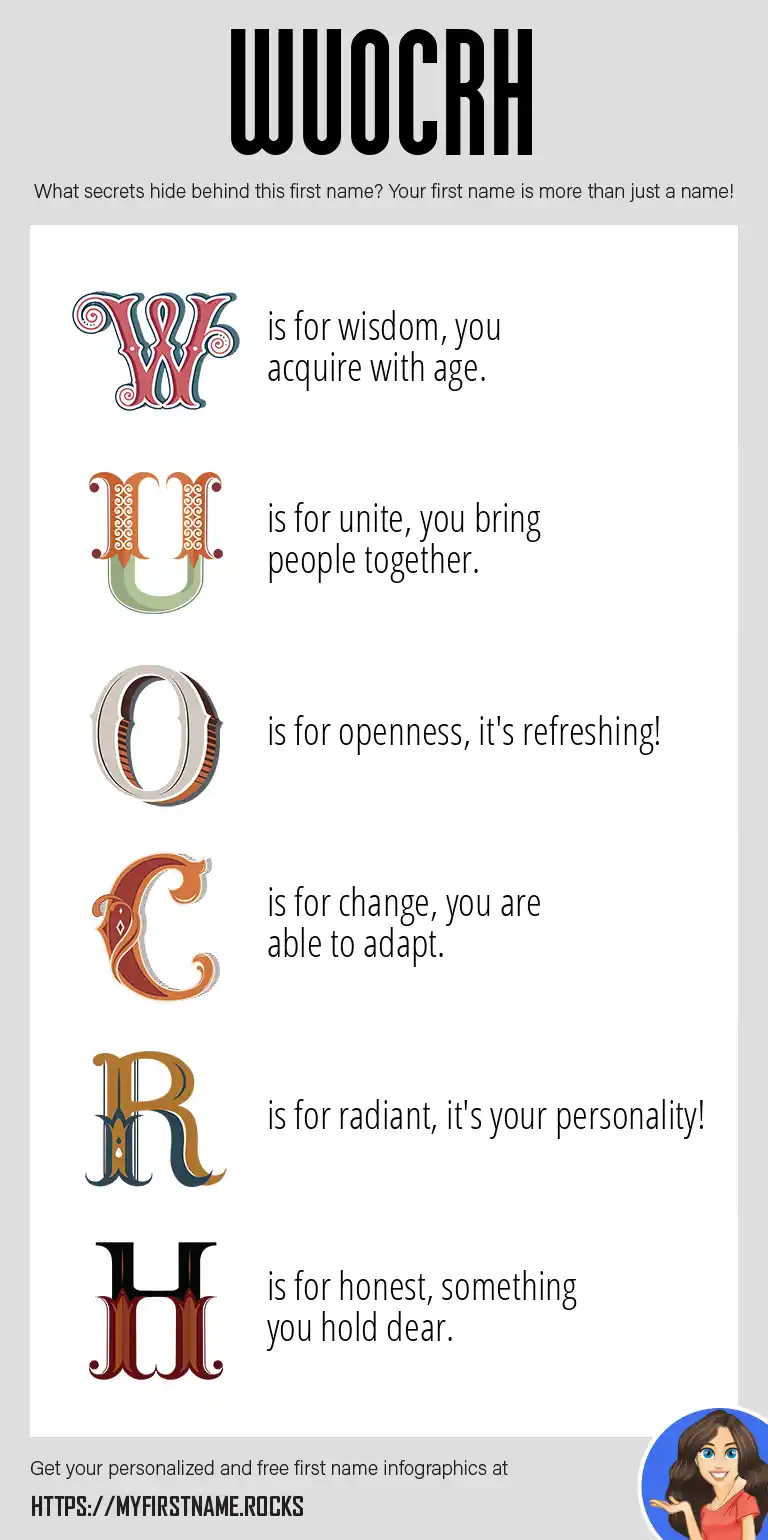 WUOCRH

What secrets hide behind this first name? Your first name is more than just a name!

W is for wisdom, you acquire with age.

U is for unite, you bring people together.

O is for openness, it's refreshing!

C is for change, you are able to adapt.

R is for radiant, it's your personality!

H is for honest, something you hold dear.

Get your personalized and free first name infographics at

HTTPS://MYFIRSTNAME.ROCKS