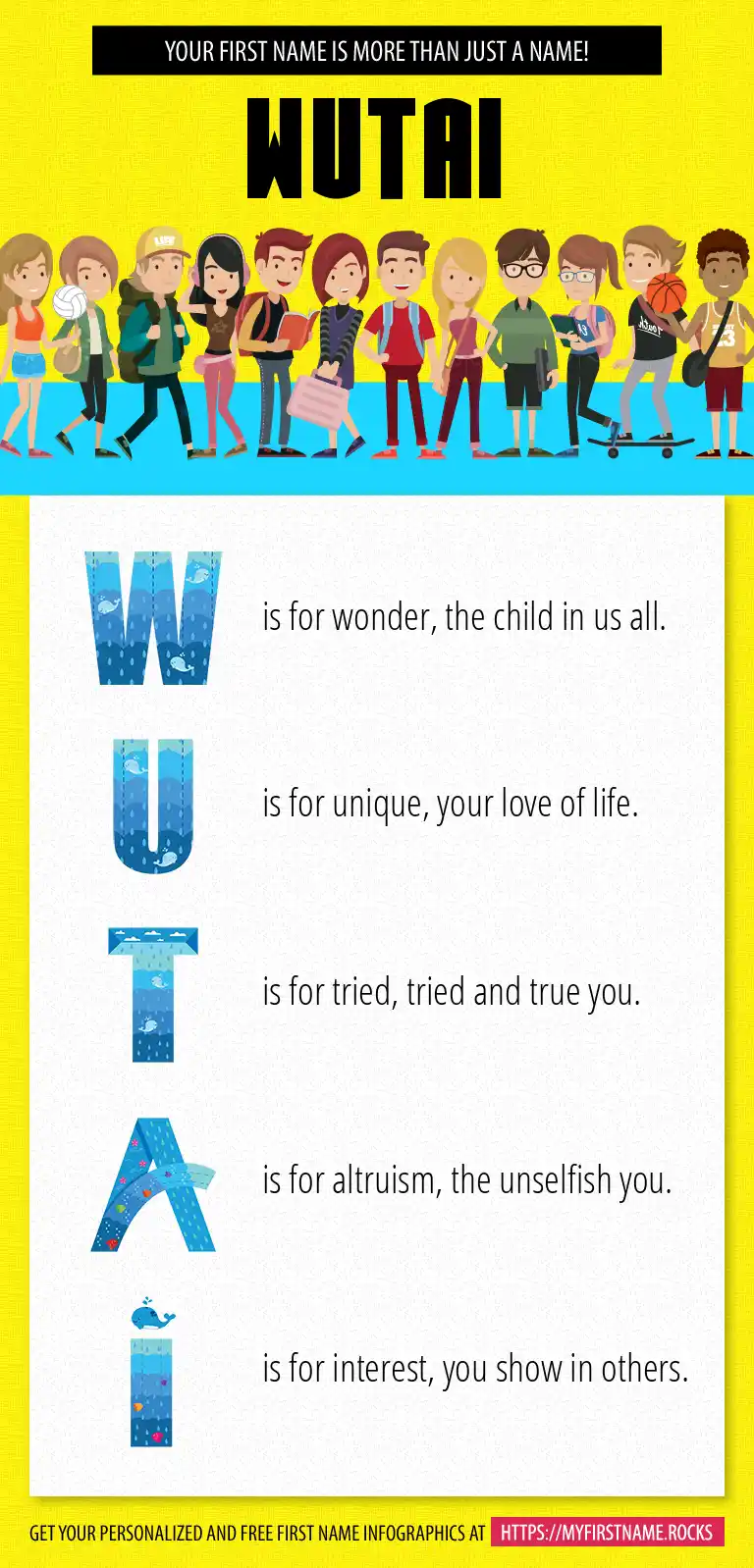 YOUR FIRST NAME IS MORE THAN JUST A NAME!

WUTAI

W is for wonder, the child in us all.

U is for unique, your love of life.

T is for tried, tried and true you.

A is for altruism, the unselfish you.

I is for interest, you show in others.

GET YOUR PERSONALIZED AND FREE FIRST NAME INFOGRAPHICS AT HTTPS://MYFIRSTNAME.ROCKS