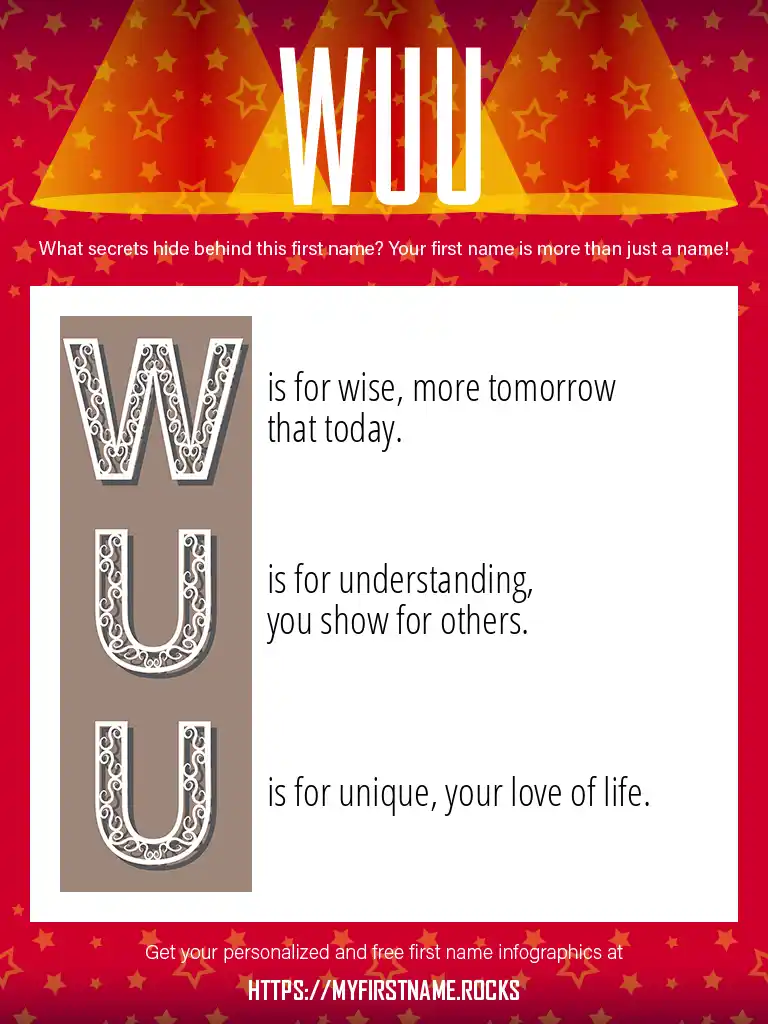 WUU

What secrets hide behind this first name? Your first name is more than just a name!

W is for wise, more tomorrow that today.

U is for understanding, you show for others.

U is for unique, your love of life.

Get your personalized and free first name infographics at

HTTPS://MYFIRSTNAME.ROCKS