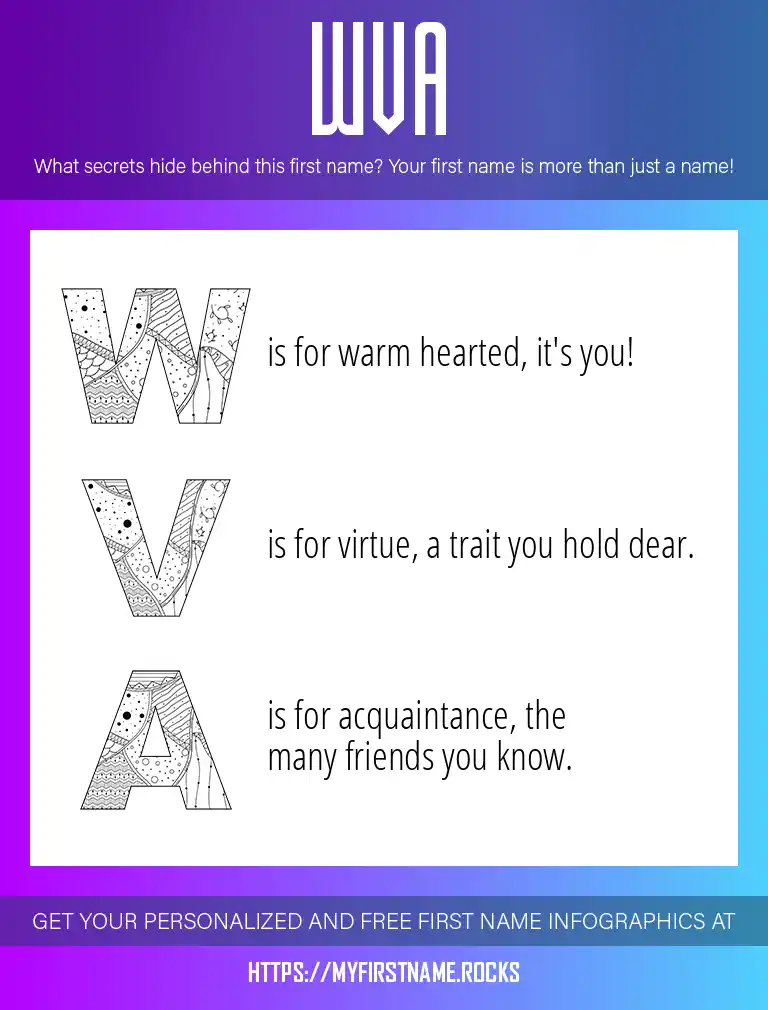 WVA

What secrets hide behind this first name? Your first name is more than just a name!

W is for warm hearted, it's you!

V is for virtue, a trait you hold dear.

A is for acquaintance, the many friends you know.

GET YOUR PERSONALIZED AND FREE FIRST NAME INFOGRAPHICS AT

HTTPS://MYFIRSTNAME.ROCKS