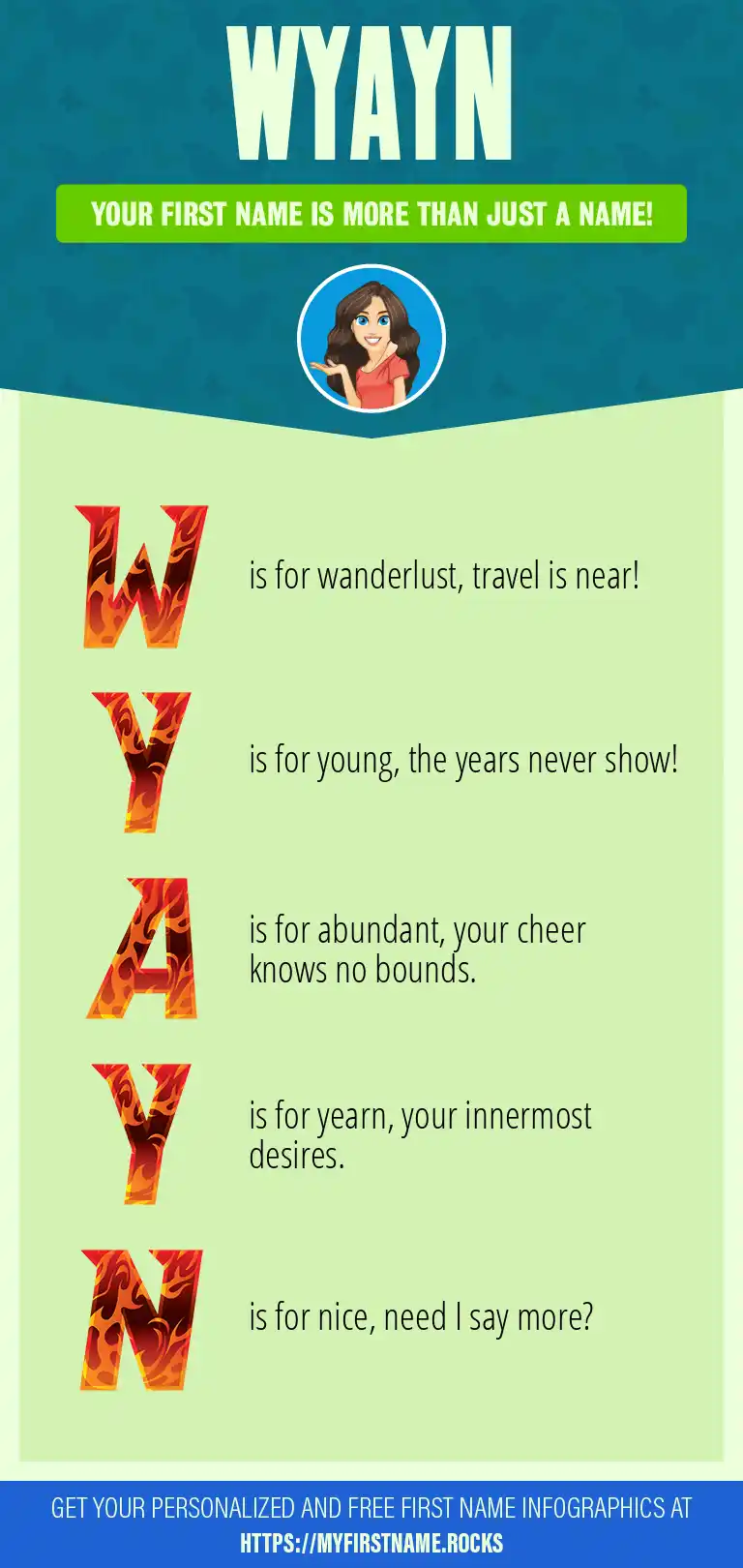 WYAYN

YOUR FIRST NAME IS MORE THAN JUST A NAME!

W is for wanderlust, travel is near!

Y is for young, the years never show!

A is for abundant, your cheer knows no bounds.

Y is for yearn, your innermost desires.

N is for nice, need I say more?

GET YOUR PERSONALIZED AND FREE FIRST NAME INFOGRAPHICS AT HTTPS://MYFIRSTNAME.ROCKS