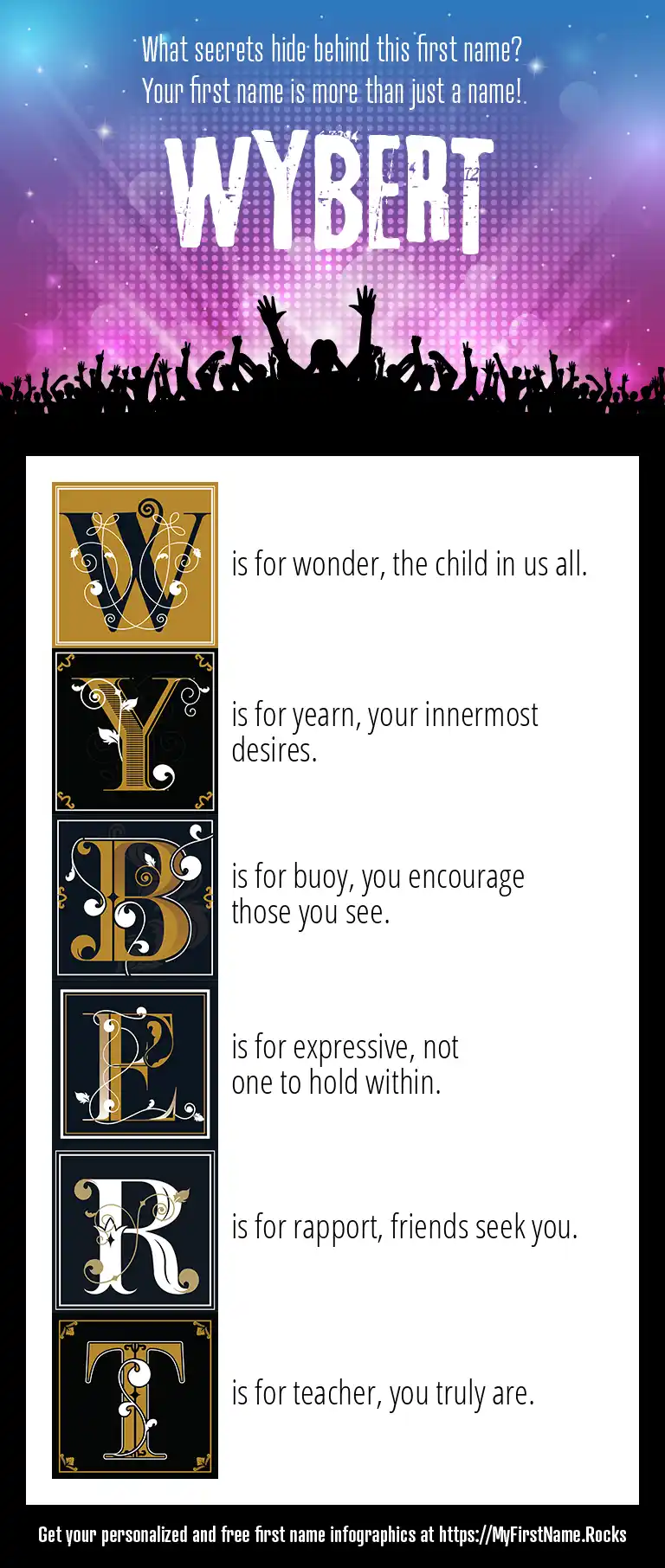 What secrets hide behind this first name?
Your first name is more than just a name!

WYBERT

W is for wonder, the child in us all.

Y is for yearn, your innermost desires.

B is for buoy, you encourage those you see.

E is for expressive, not one to hold within.

R is for rapport, friends seek you.

T is for teacher, you truly are.

Get your personalized and free first name infographics at https://MyFirstName.Rocks