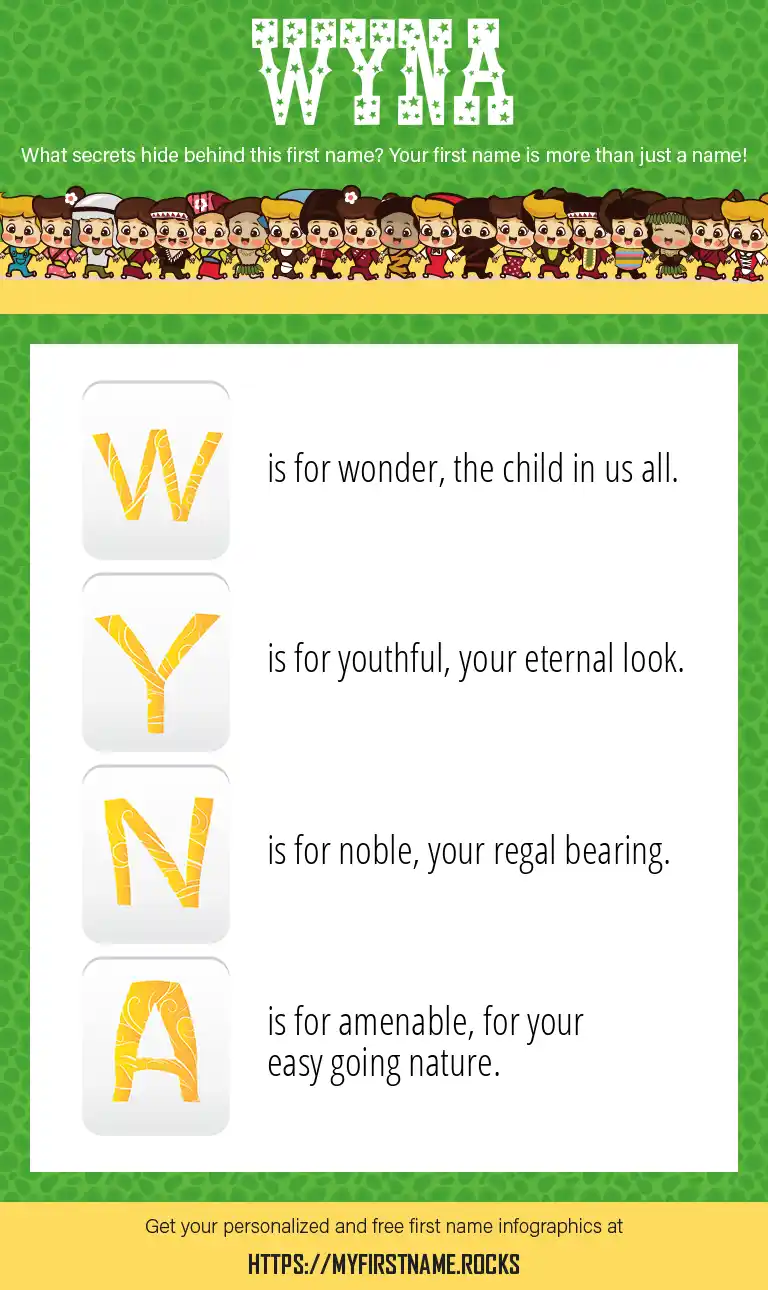 WYNA

What secrets hide behind this first name? Your first name is more than just a name!

W is for wonder, the child in us all.

Y is for youthful, your eternal look.

N is for noble, your regal bearing.

A is for amenable, for your easy going nature.

Get your personalized and free first name infographics at

HTTPS://MYFIRSTNAME.ROCKS