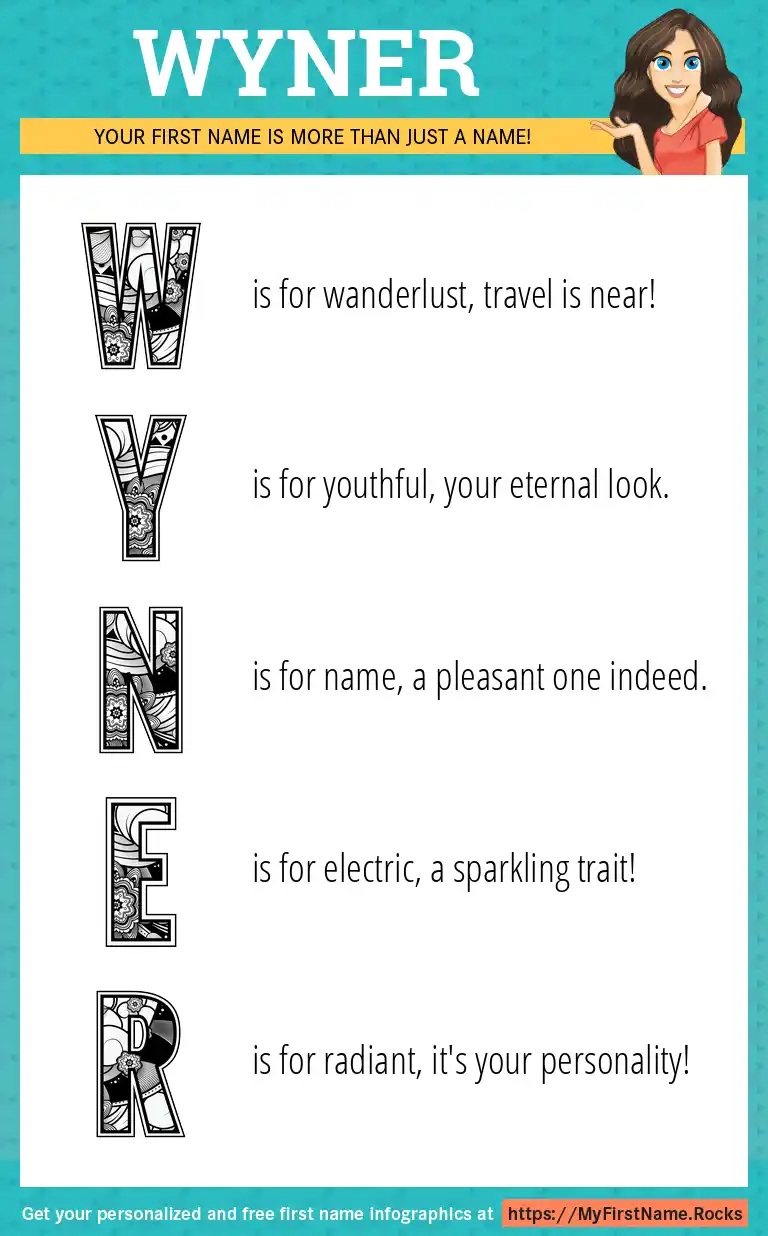 WYNER

YOUR FIRST NAME IS MORE THAN JUST A NAME!

W is for wanderlust, travel is near!

Y is for youthful, your eternal look.

N is for name, a pleasant one indeed.

E is for electric, a sparkling trait!

R is for radiant, it's your personality!

Get your personalized and free first name infographics at https://MyFirstName.Rocks