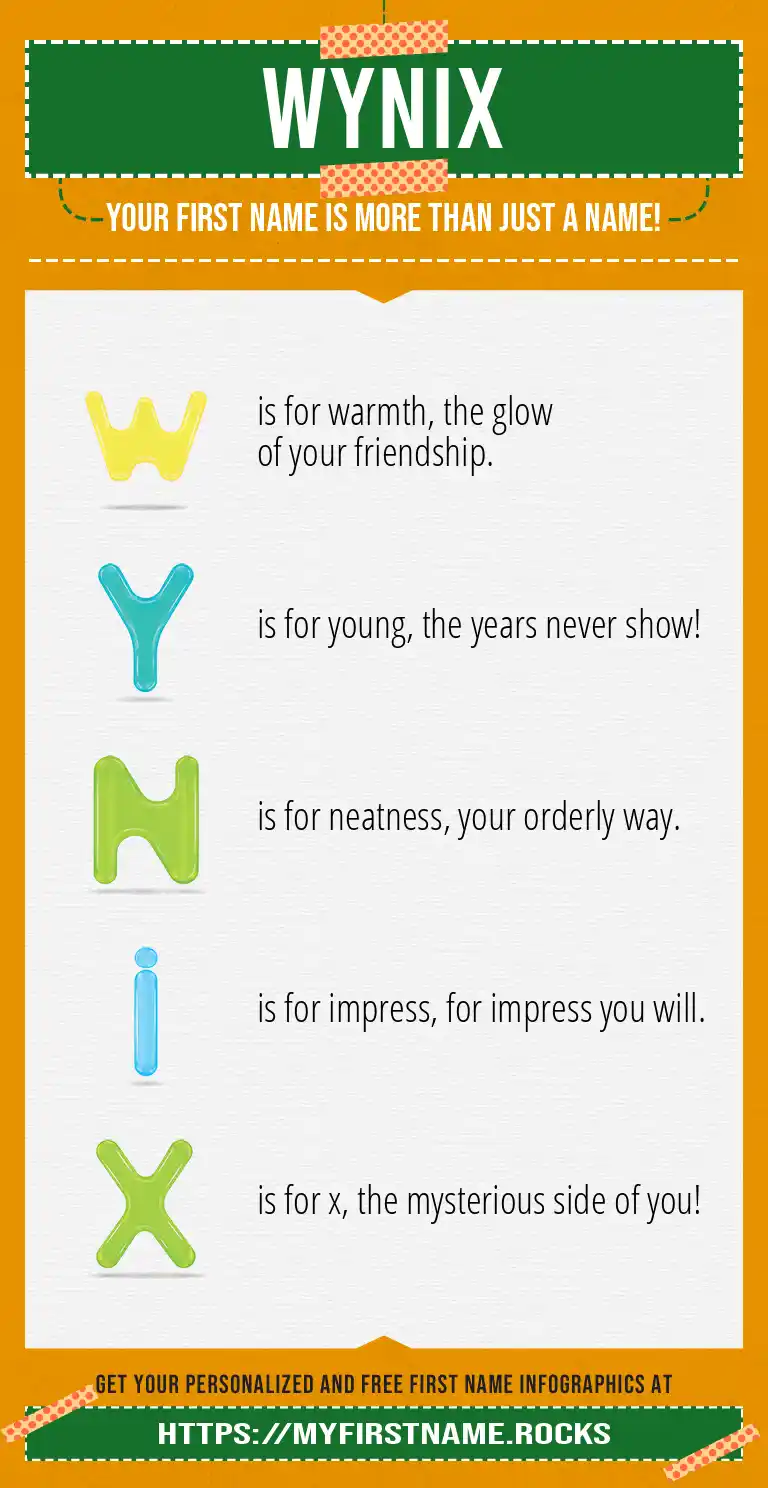 WYNIX

YOUR FIRST NAME IS MORE THAN JUST A NAME!

W is for warmth, the glow of your friendship.

Y is for young, the years never show!

N is for neatness, your orderly way.

i is for impress, for impress you will.

X is for x, the mysterious side of you!

GET YOUR PERSONALIZED AND FREE FIRST NAME INFOGRAPHICS AT

HTTPS://MYFIRSTNAME.ROCKS