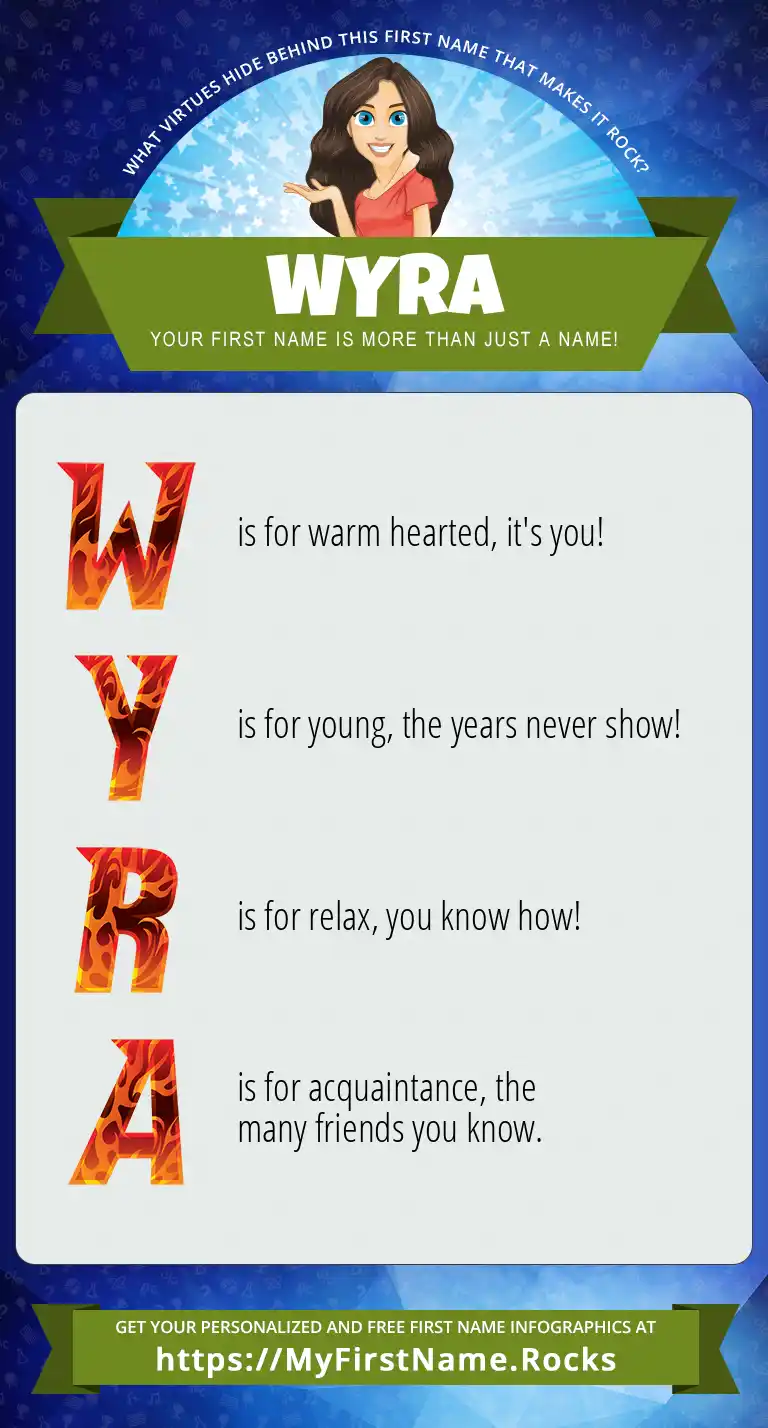 WHAT VIRTUES HIDE BEHIND THIS FIRST NAME THAT MAKES IT ROCK?

WYRA

YOUR FIRST NAME IS MORE THAN JUST A NAME!

W is for warm hearted, it's you!

Y is for young, the years never show!

R is for relax, you know how!

A is for acquaintance, the many friends you know.

GET YOUR PERSONALIZED AND FREE FIRST NAME INFOGRAPHICS AT
https://MyFirstName.Rocks