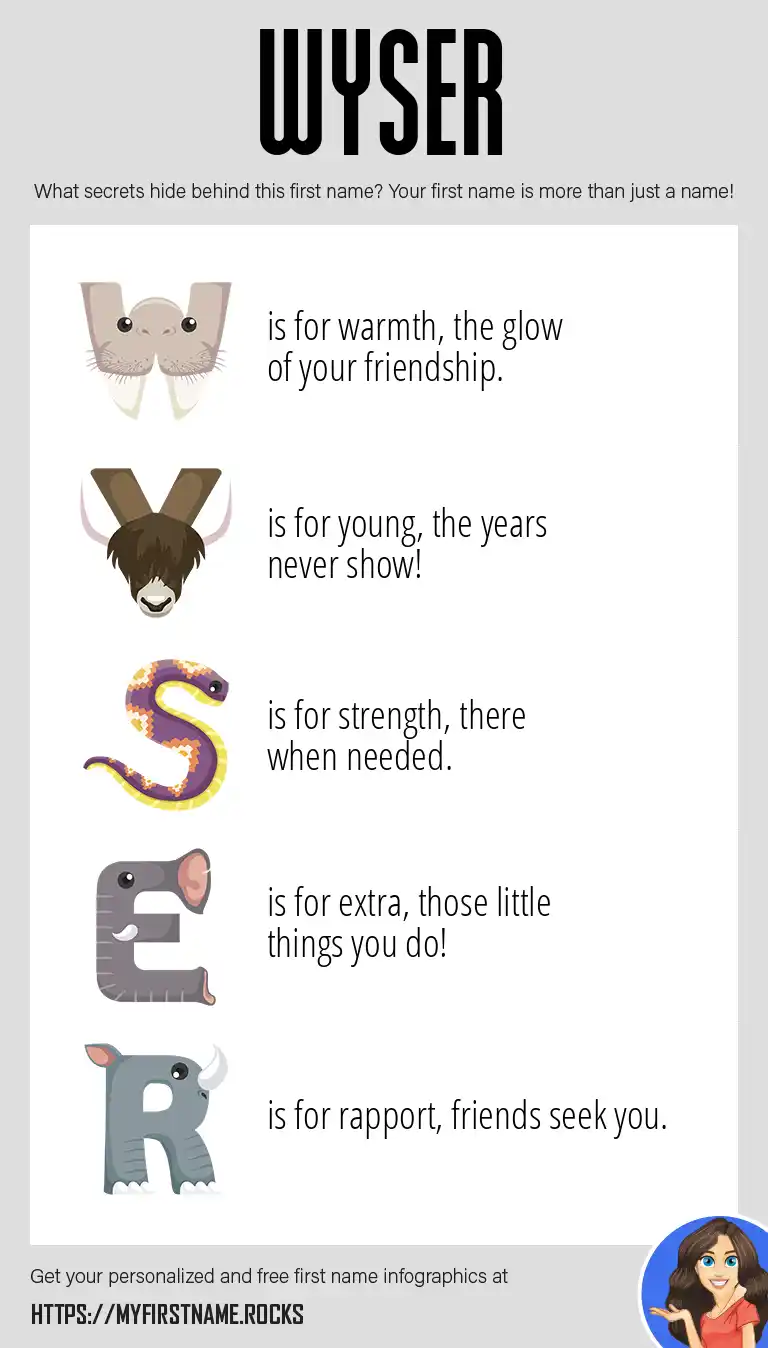 WYSER

What secrets hide behind this first name? Your first name is more than just a name!

W is for warmth, the glow of your friendship.

Y is for young, the years never show!

S is for strength, there when needed.

E is for extra, those little things you do!

R is for rapport, friends seek you.

Get your personalized and free first name infographics at

HTTPS://MYFIRSTNAME.ROCKS