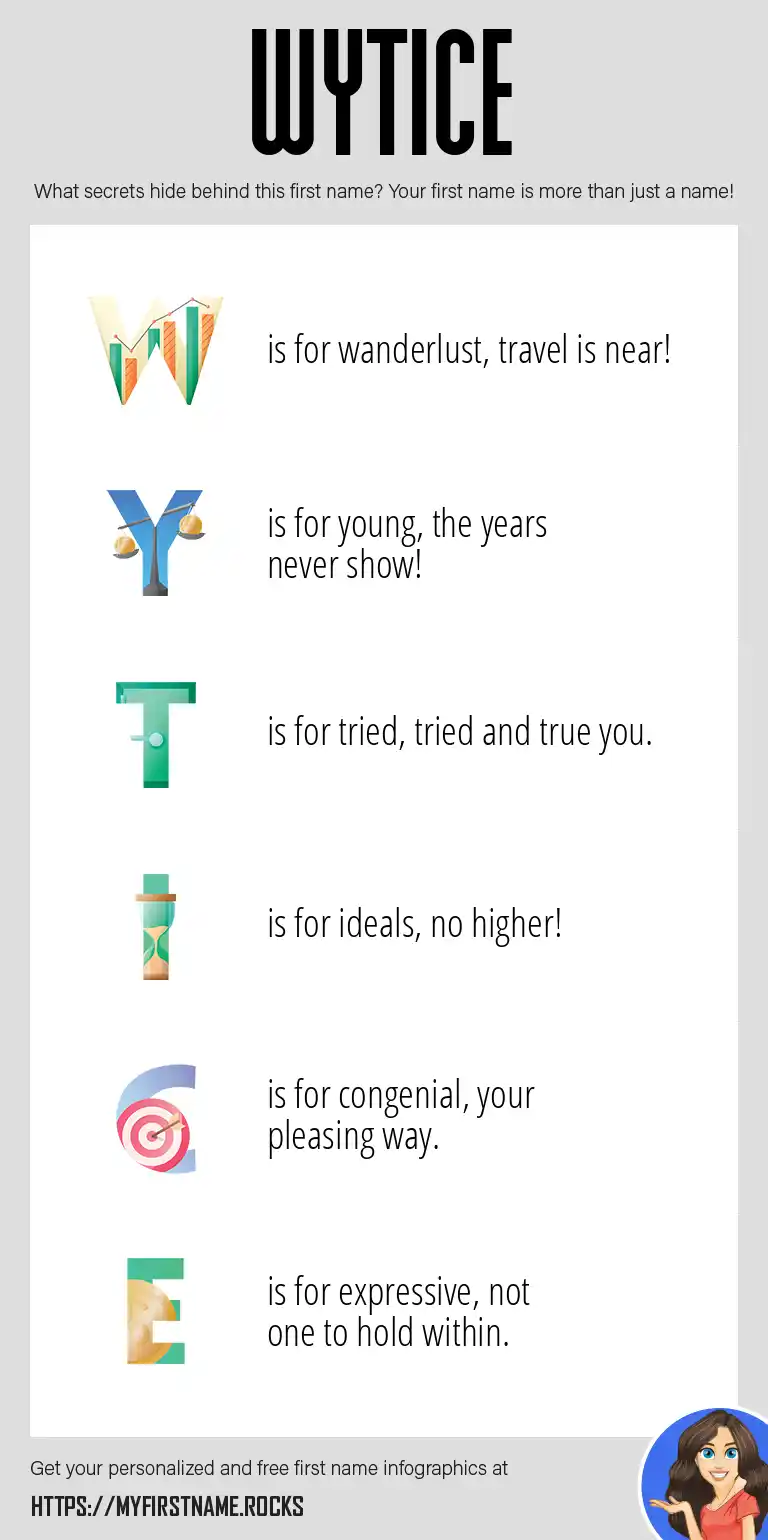 WYTICE

What secrets hide behind this first name? Your first name is more than just a name!

W is for wanderlust, travel is near!

Y is for young, the years never show!

T is for tried, tried and true you.

I is for ideals, no higher!

C is for congenial, your pleasing way.

E is for expressive, not one to hold within.

Get your personalized and free first name infographics at

HTTPS://MYFIRSTNAME.ROCKS