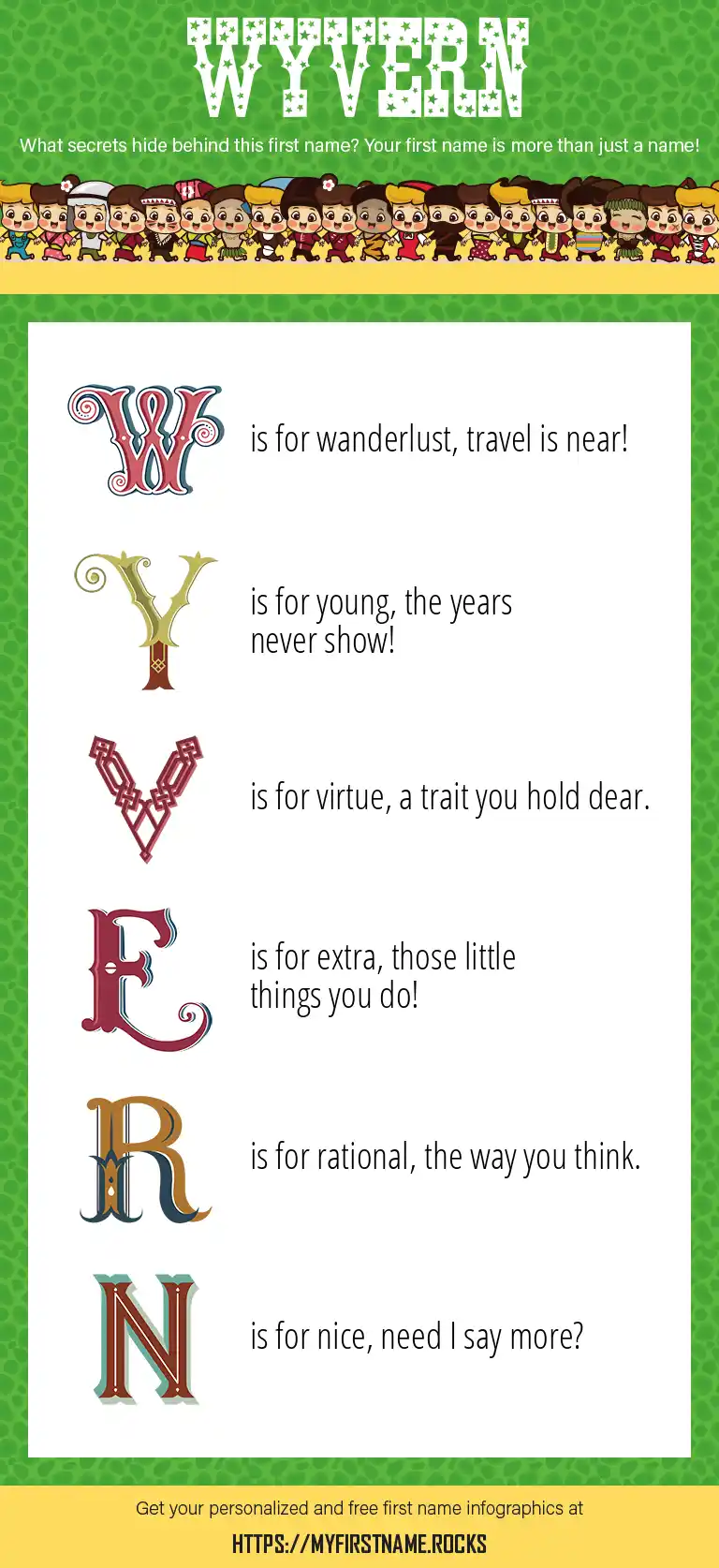 WYVERN

What secrets hide behind this first name? Your first name is more than just a name!

W is for wanderlust, travel is near!

Y is for young, the years never show!

V is for virtue, a trait you hold dear.

E is for extra, those little things you do!

R is for rational, the way you think.

N is for nice, need I say more?

Get your personalized and free first name infographics at

HTTPS://MYFIRSTNAME.ROCKS