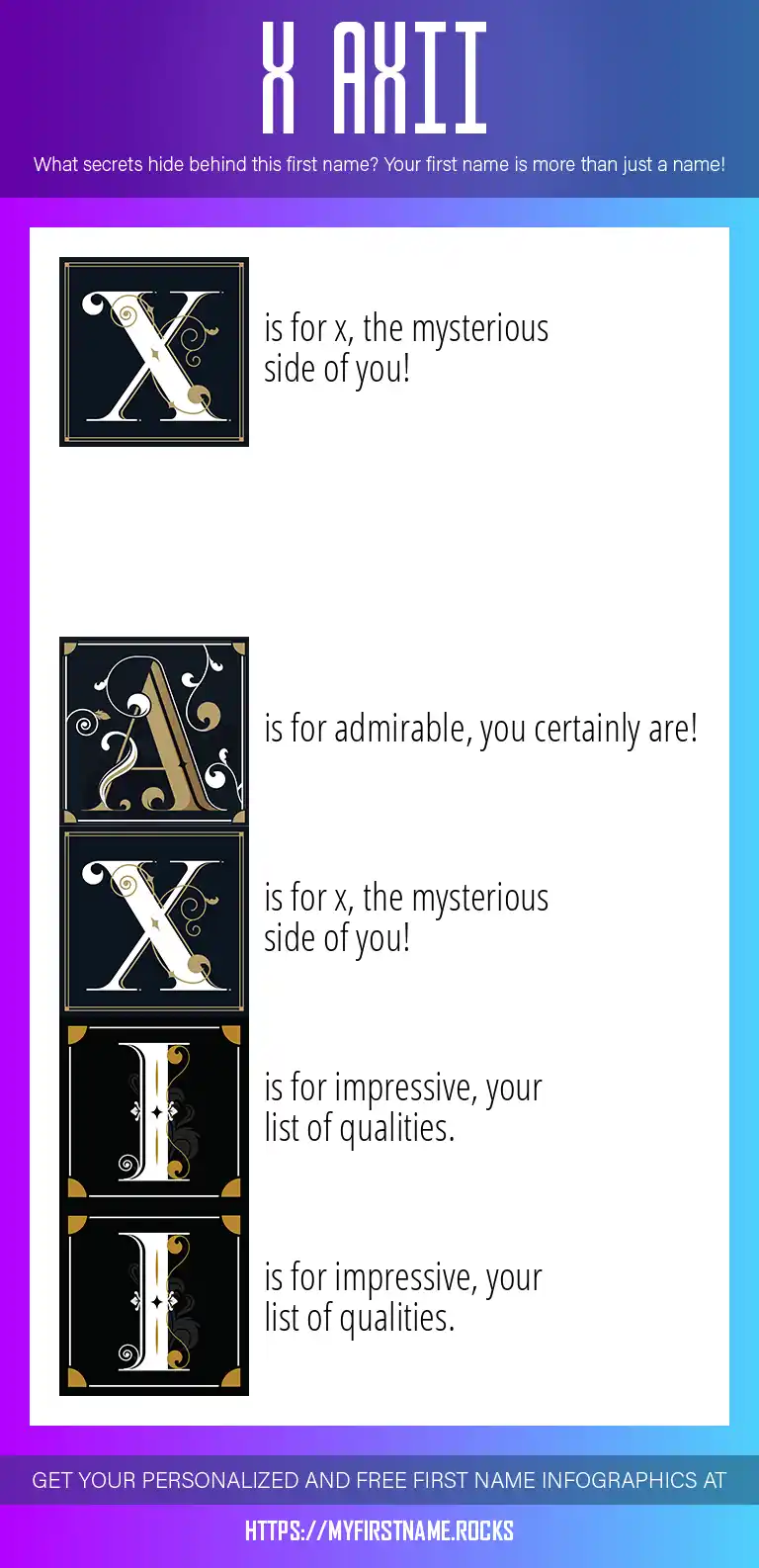 X AXII

What secrets hide behind this first name? Your first name is more than just a name!

X is for x, the mysterious side of you!

A is for admirable, you certainly are!

X is for x, the mysterious side of you!

I is for impressive, your list of qualities.

I is for impressive, your list of qualities.

GET YOUR PERSONALIZED AND FREE FIRST NAME INFOGRAPHICS AT

HTTPS://MYFIRSTNAME.ROCKS