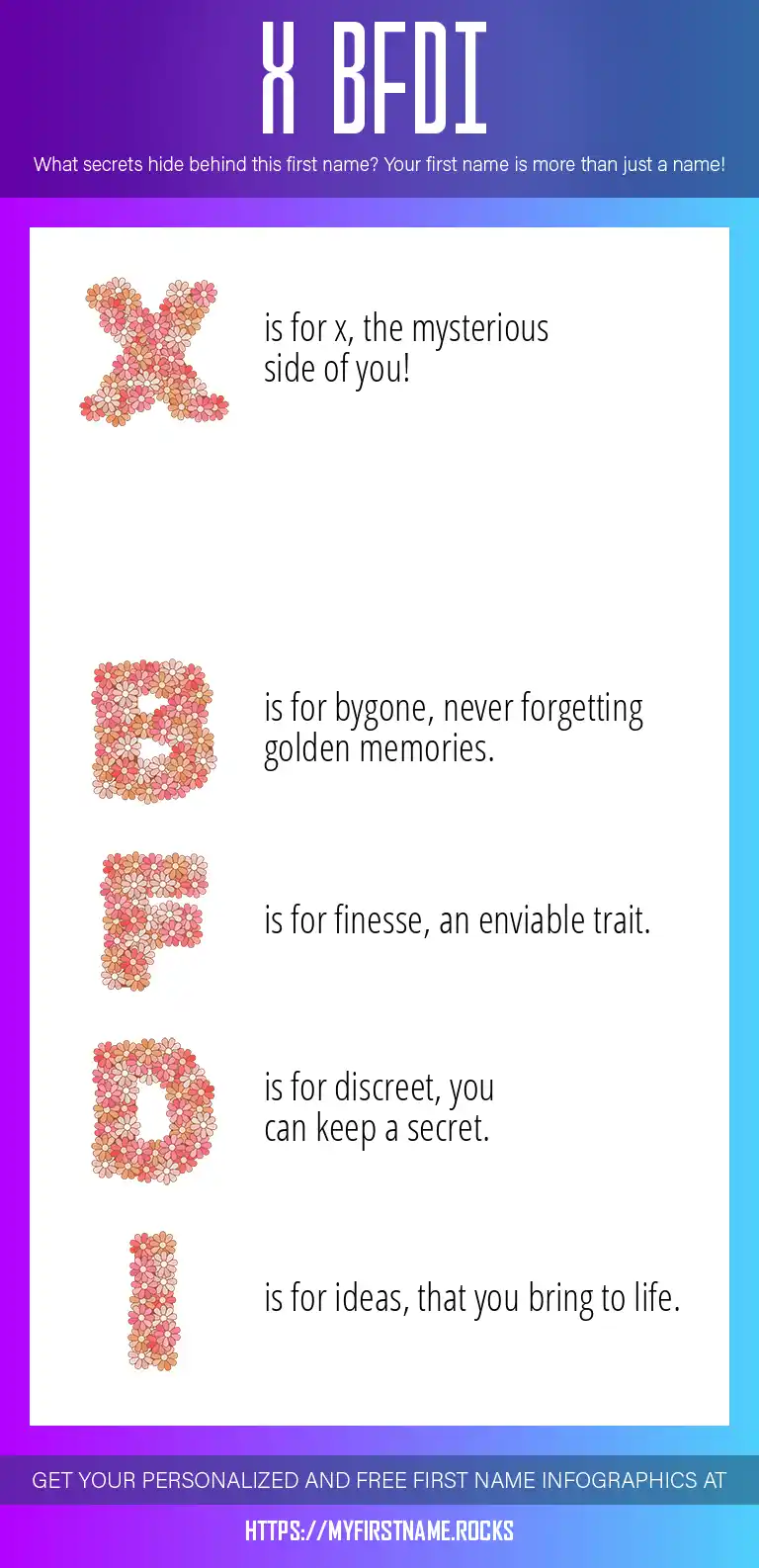 X BFDI

What secrets hide behind this first name? Your first name is more than just a name!

X is for x, the mysterious side of you!

B is for bygone, never forgetting golden memories.

F is for finesse, an enviable trait.

D is for discreet, you can keep a secret.

I is for ideas, that you bring to life.

GET YOUR PERSONALIZED AND FREE FIRST NAME INFOGRAPHICS AT

HTTPS://MYFIRSTNAME.ROCKS