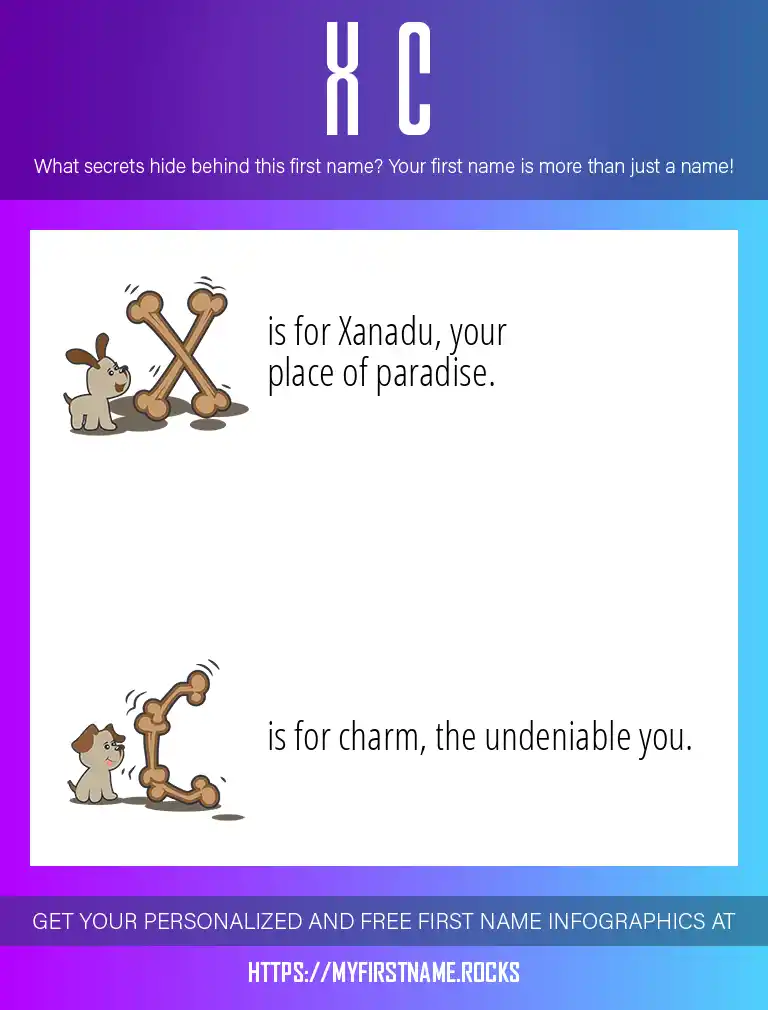 X C

What secrets hide behind this first name? Your first name is more than just a name!

X is for Xanadu, your place of paradise.

C is for charm, the undeniable you.

GET YOUR PERSONALIZED AND FREE FIRST NAME INFOGRAPHICS AT

HTTPS://MYFIRSTNAME.ROCKS