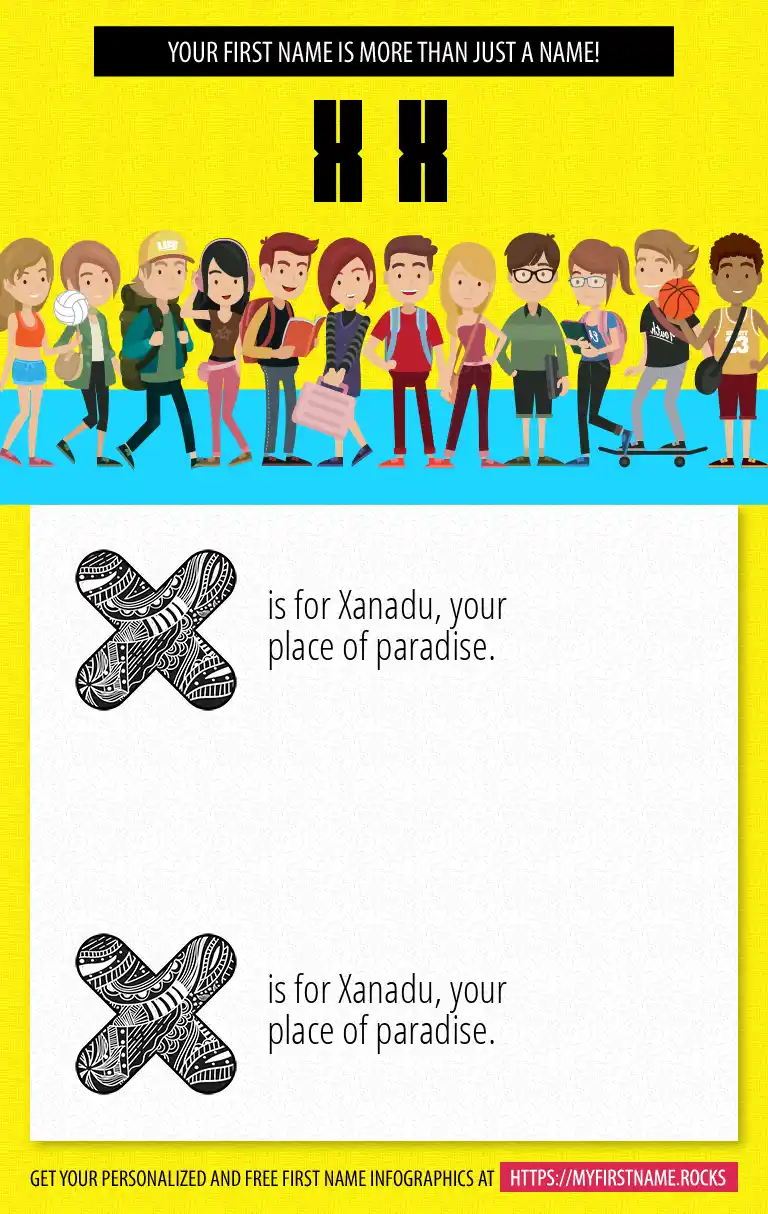 YOUR FIRST NAME IS MORE THAN JUST A NAME!

X X

X is for Xanadu, your place of paradise.

X is for Xanadu, your place of paradise.

GET YOUR PERSONALIZED AND FREE FIRST NAME INFOGRAPHICS AT HTTPS://MYFIRSTNAME.ROCKS