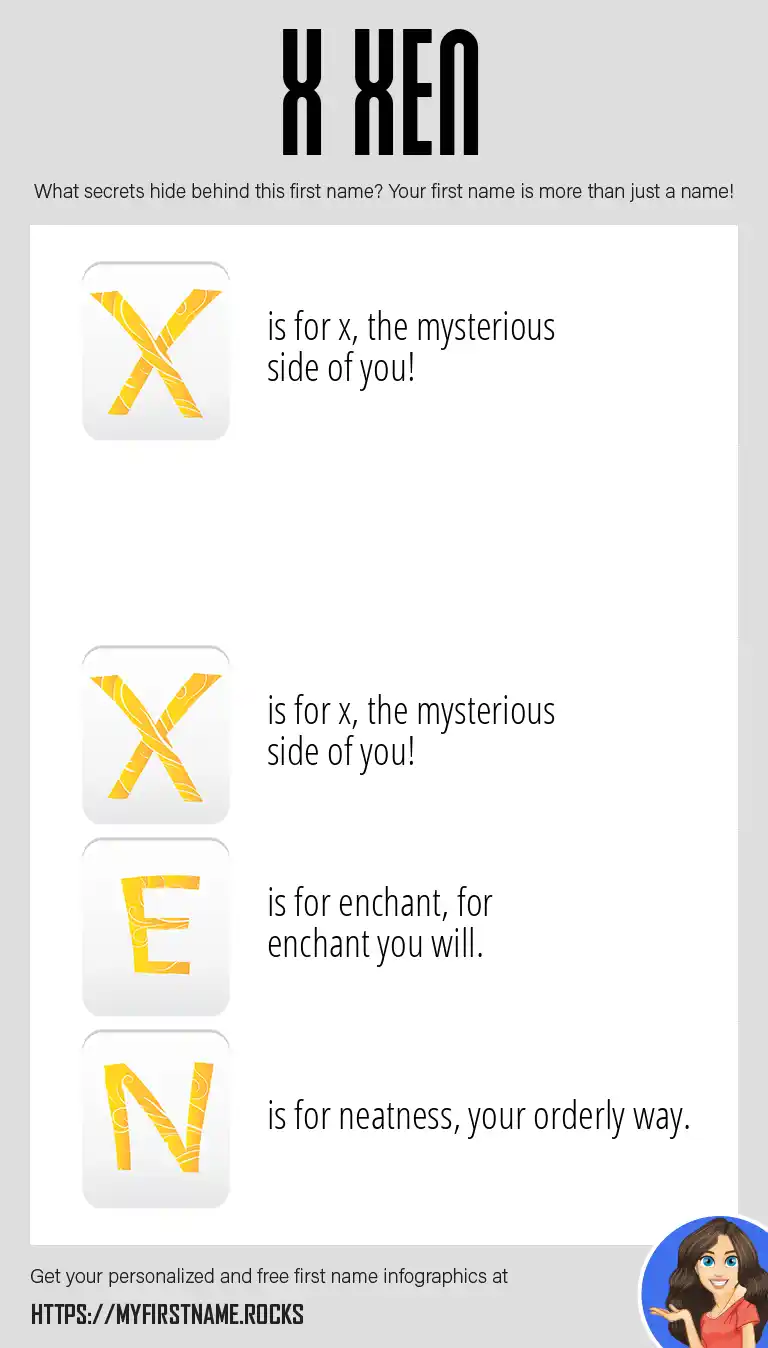 X XEN

What secrets hide behind this first name? Your first name is more than just a name!

X

is for x, the mysterious side of you!

X

is for x, the mysterious side of you!

E

is for enchant, for enchant you will.

N

is for neatness, your orderly way.

Get your personalized and free first name infographics at

HTTPS://MYFIRSTNAME.ROCKS