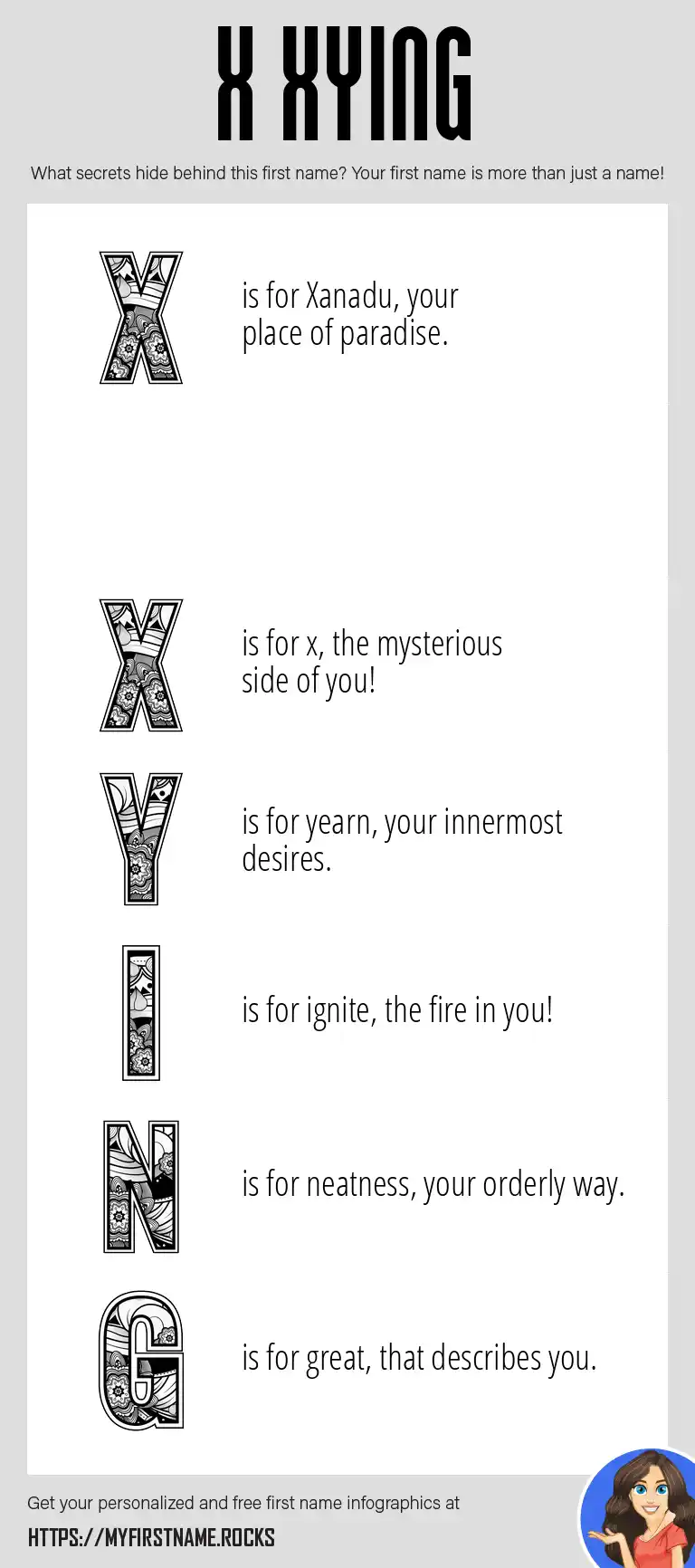 X XYING

What secrets hide behind this first name? Your first name is more than just a name!

X is for Xanadu, your place of paradise.

X is for x, the mysterious side of you!

Y is for yearn, your innermost desires.

I is for ignite, the fire in you!

N is for neatness, your orderly way.

G is for great, that describes you.

Get your personalized and free first name infographics at

HTTPS://MYFIRSTNAME.ROCKS