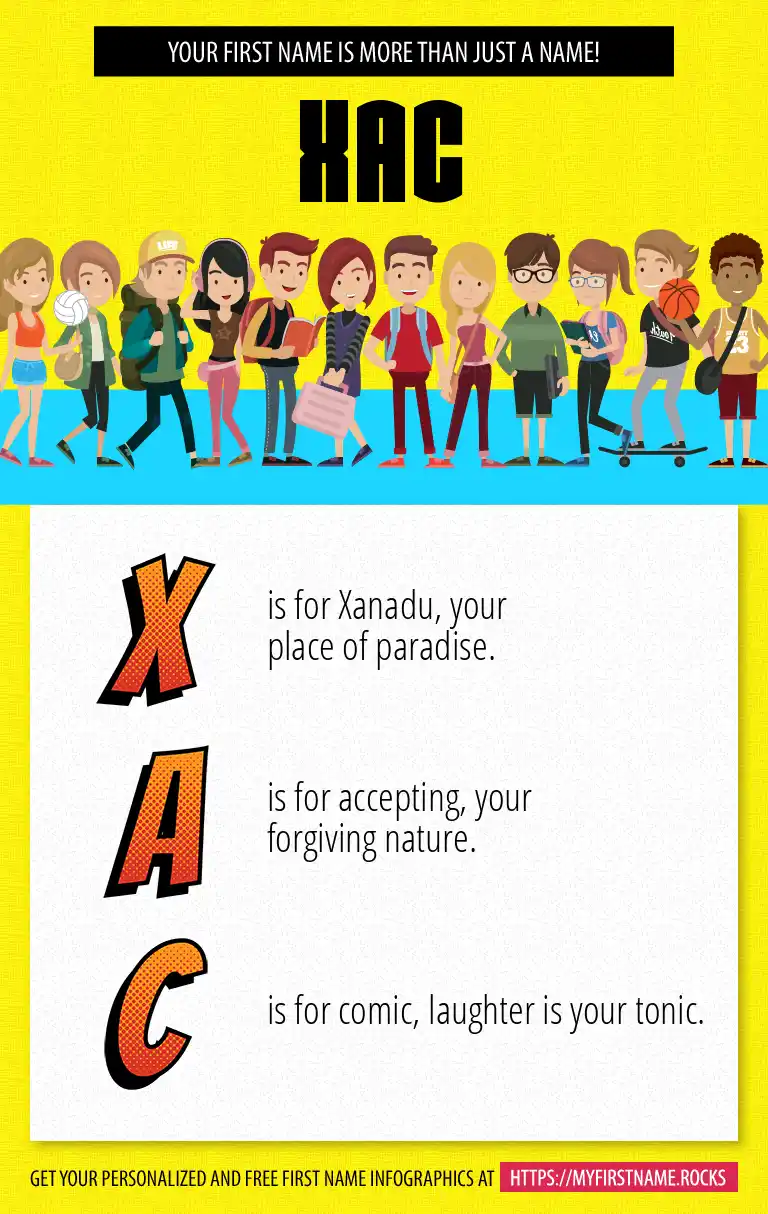 YOUR FIRST NAME IS MORE THAN JUST A NAME!

XAC

X is for Xanadu, your place of paradise.

A is for accepting, your forgiving nature.

C is for comic, laughter is your tonic.

GET YOUR PERSONALIZED AND FREE FIRST NAME INFOGRAPHICS AT HTTPS://MYFIRSTNAME.ROCKS