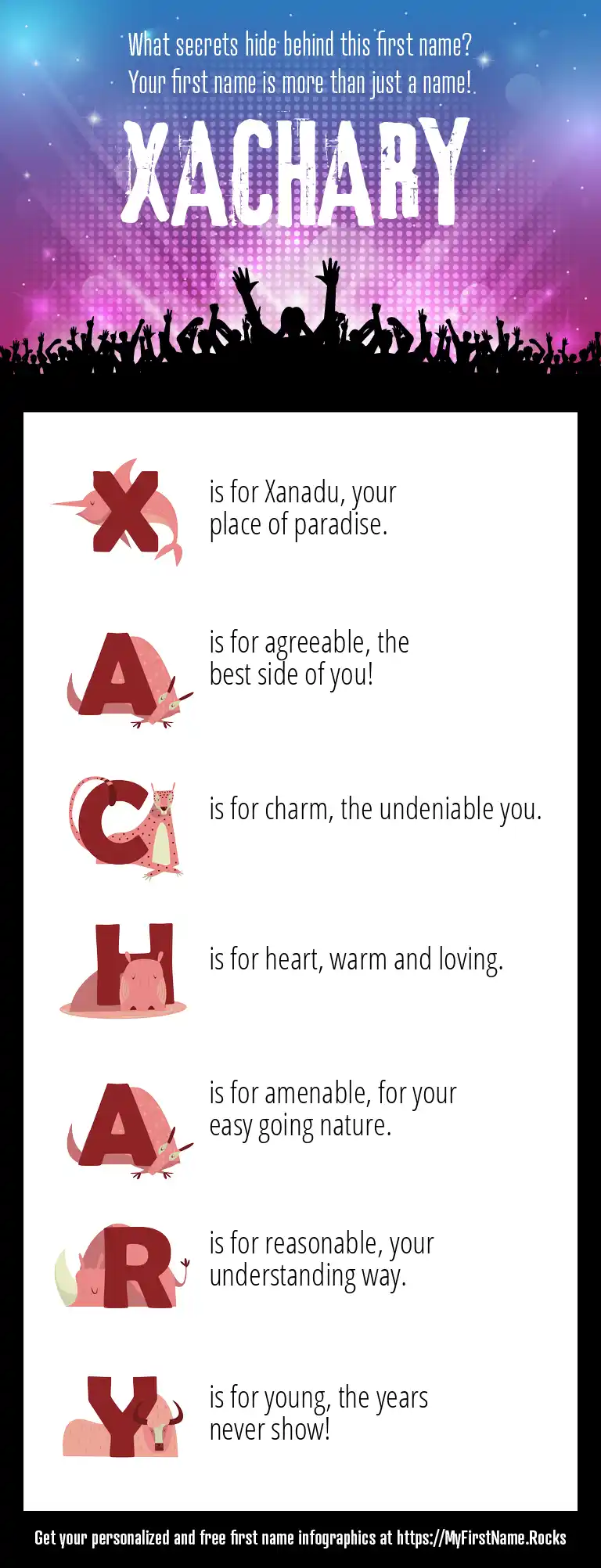 What secrets hide behind this first name?
Your first name is more than just a name!

XACHARY

X is for Xanadu, your place of paradise.

A is for agreeable, the best side of you!

C is for charm, the undeniable you.

H is for heart, warm and loving.

A is for amenable, for your easy going nature.

R is for reasonable, your understanding way.

Y is for young, the years never show!

Get your personalized and free first name infographics at https://MyFirstName.Rocks