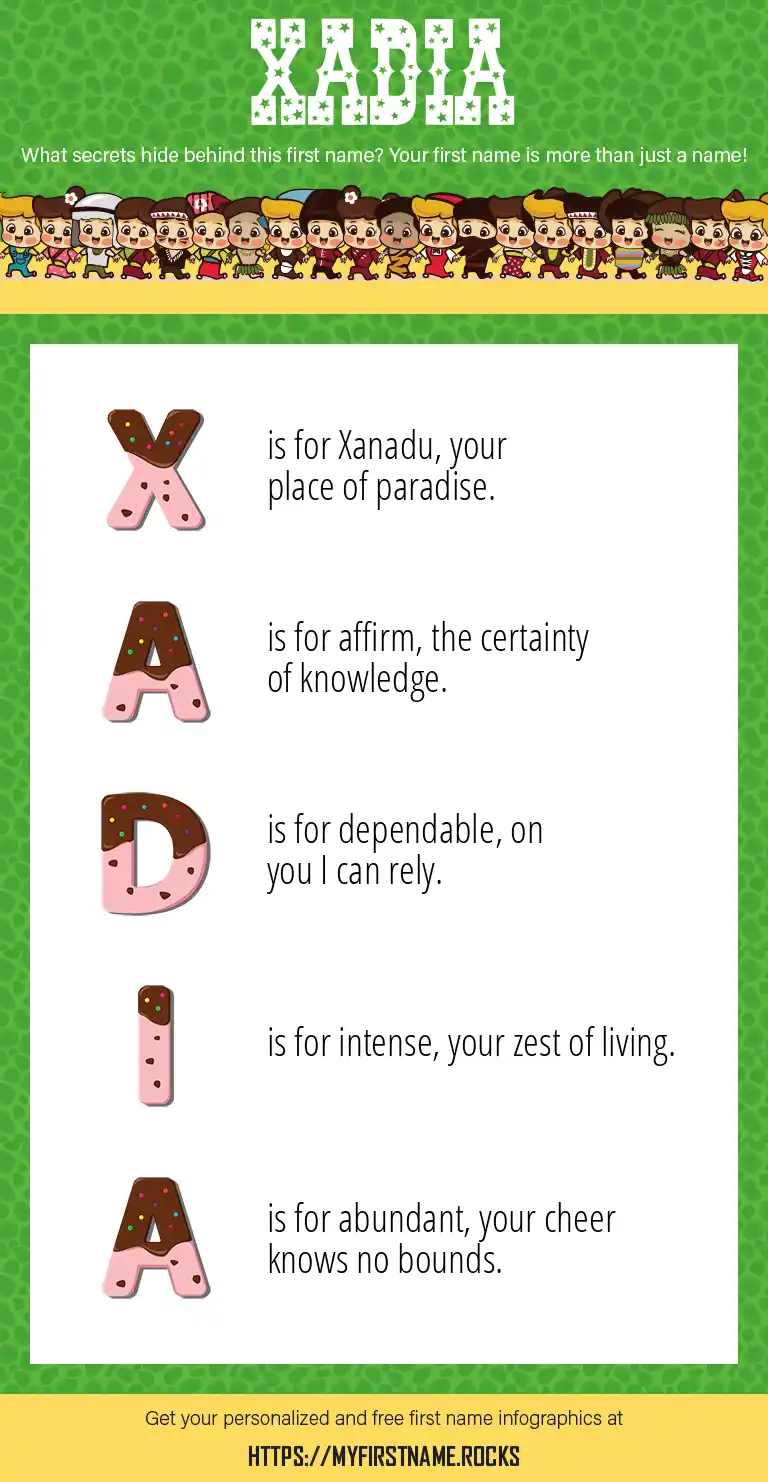 XADIA

What secrets hide behind this first name? Your first name is more than just a name!

X is for Xanadu, your place of paradise.

A is for affirm, the certainty of knowledge.

D is for dependable, on you I can rely.

I is for intense, your zest of living.

A is for abundant, your cheer knows no bounds.

Get your personalized and free first name infographics at

HTTPS://MYFIRSTNAME.ROCKS