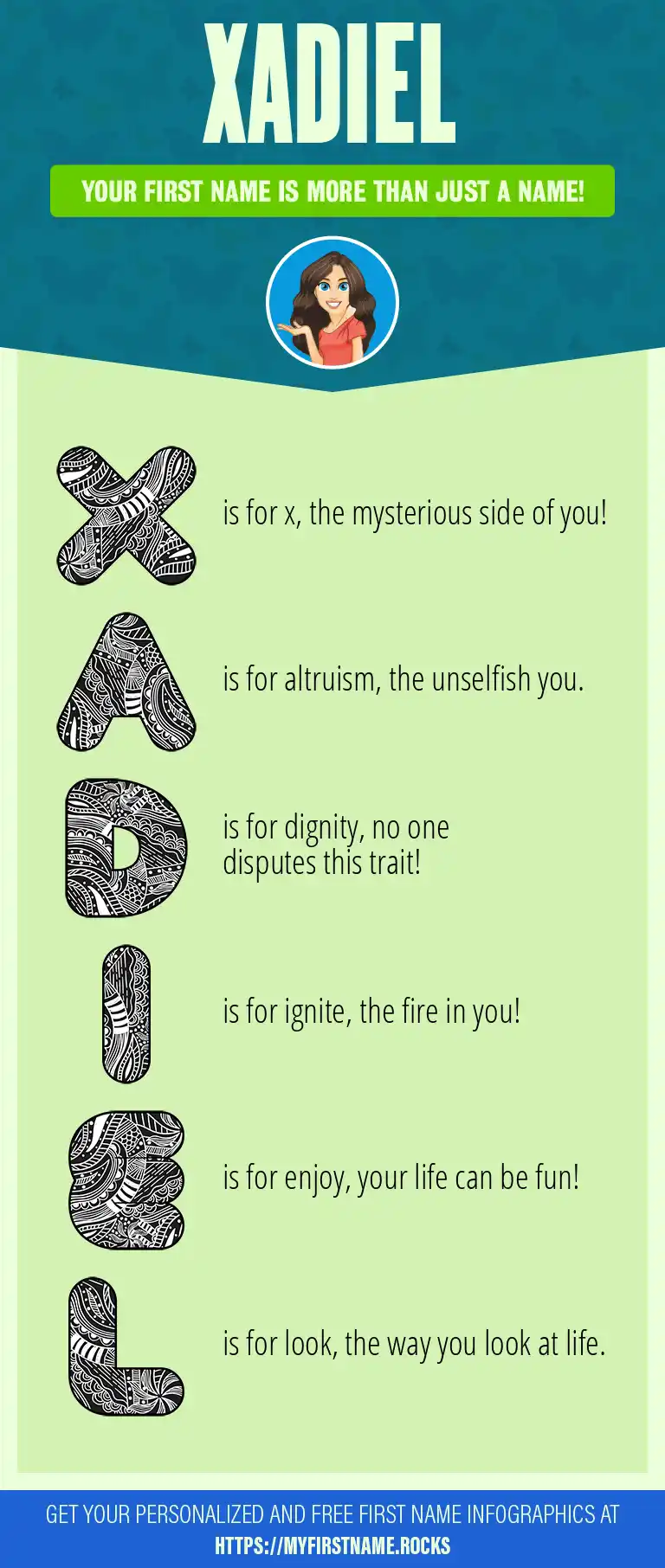 XADIEL

YOUR FIRST NAME IS MORE THAN JUST A NAME!

X is for x, the mysterious side of you!

A is for altruism, the unselfish you.

D is for dignity, no one disputes this trait!

I is for ignite, the fire in you!

E is for enjoy, your life can be fun!

L is for look, the way you look at life.

GET YOUR PERSONALIZED AND FREE FIRST NAME INFOGRAPHICS AT HTTPS://MYFIRSTNAME.ROCKS