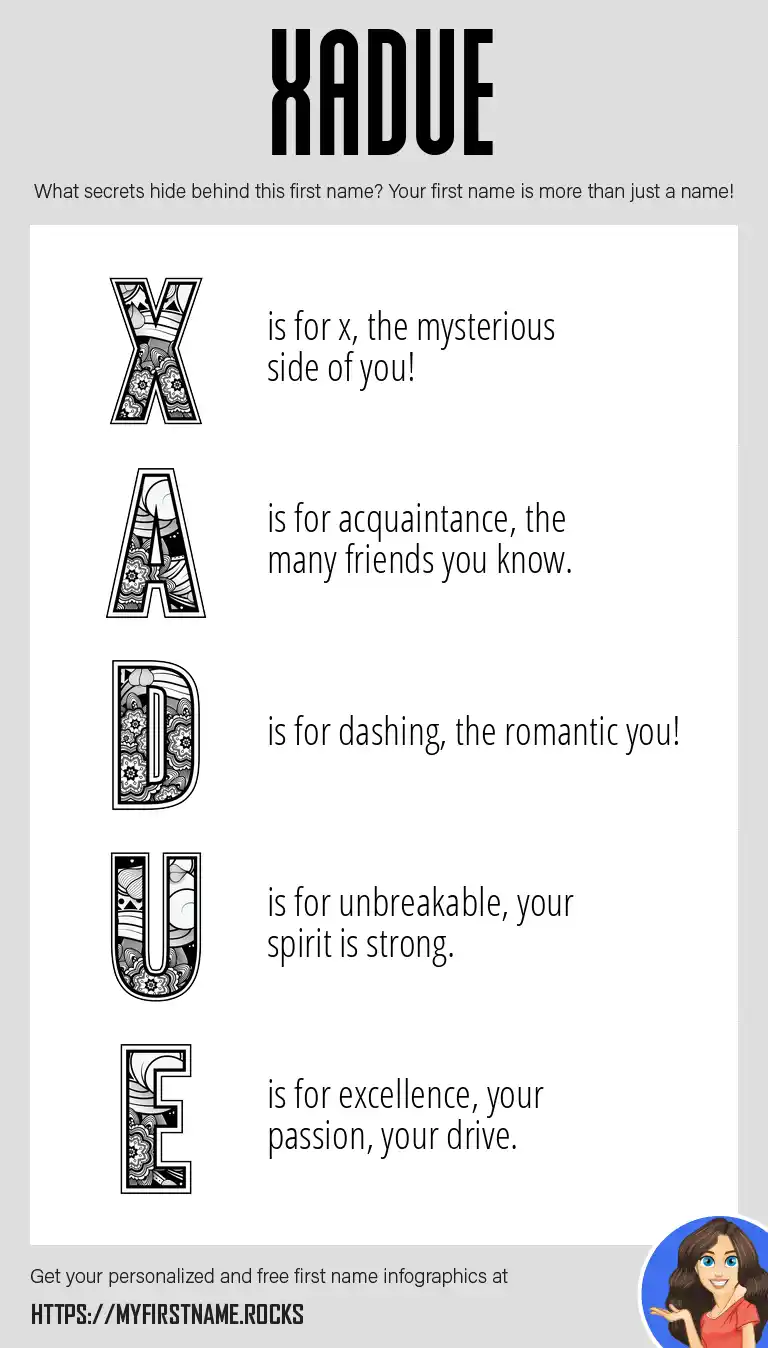 XADUE

What secrets hide behind this first name? Your first name is more than just a name!

X is for x, the mysterious side of you!

A is for acquaintance, the many friends you know.

D is for dashing, the romantic you!

U is for unbreakable, your spirit is strong.

E is for excellence, your passion, your drive.

Get your personalized and free first name infographics at

HTTPS://MYFIRSTNAME.ROCKS