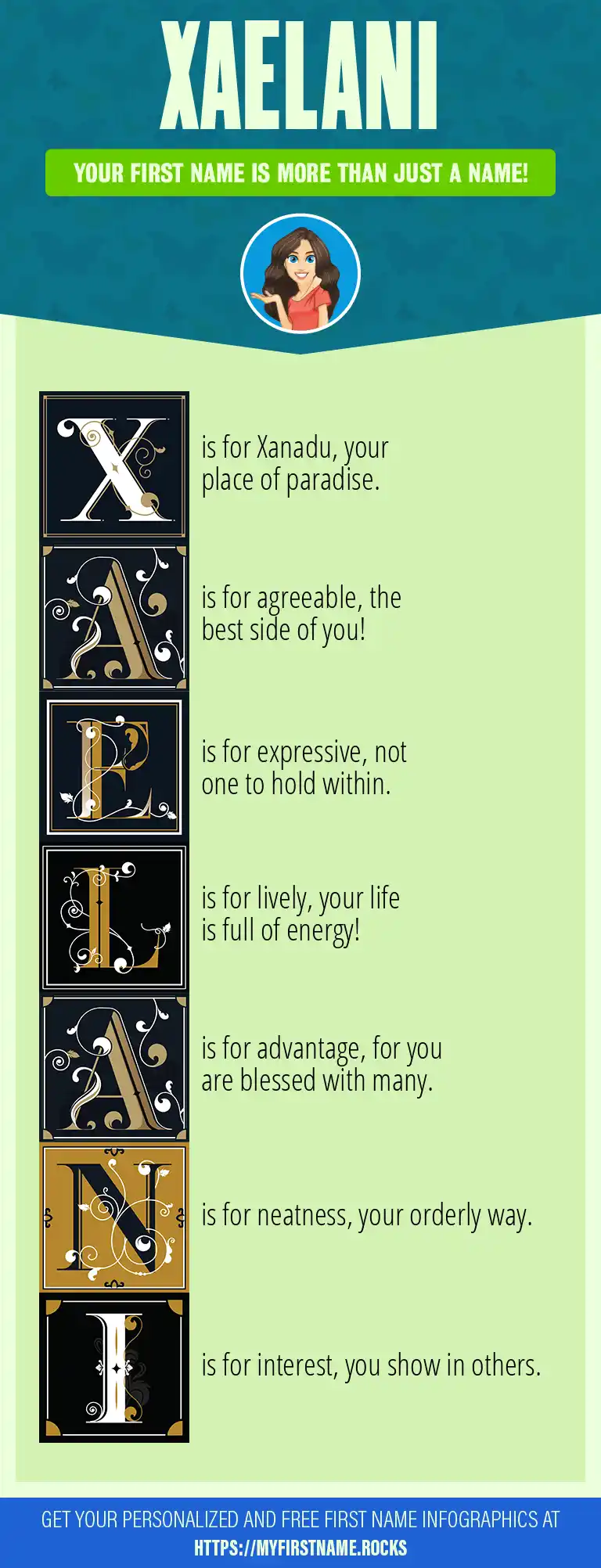 XAELANI

YOUR FIRST NAME IS MORE THAN JUST A NAME!

X is for Xanadu, your place of paradise.

A is for agreeable, the best side of you!

E is for expressive, not one to hold within.

L is for lively, your life is full of energy!

A is for advantage, for you are blessed with many.

N is for neatness, your orderly way.

I is for interest, you show in others.

GET YOUR PERSONALIZED AND FREE FIRST NAME INFOGRAPHICS AT HTTPS://MYFIRSTNAME.ROCKS