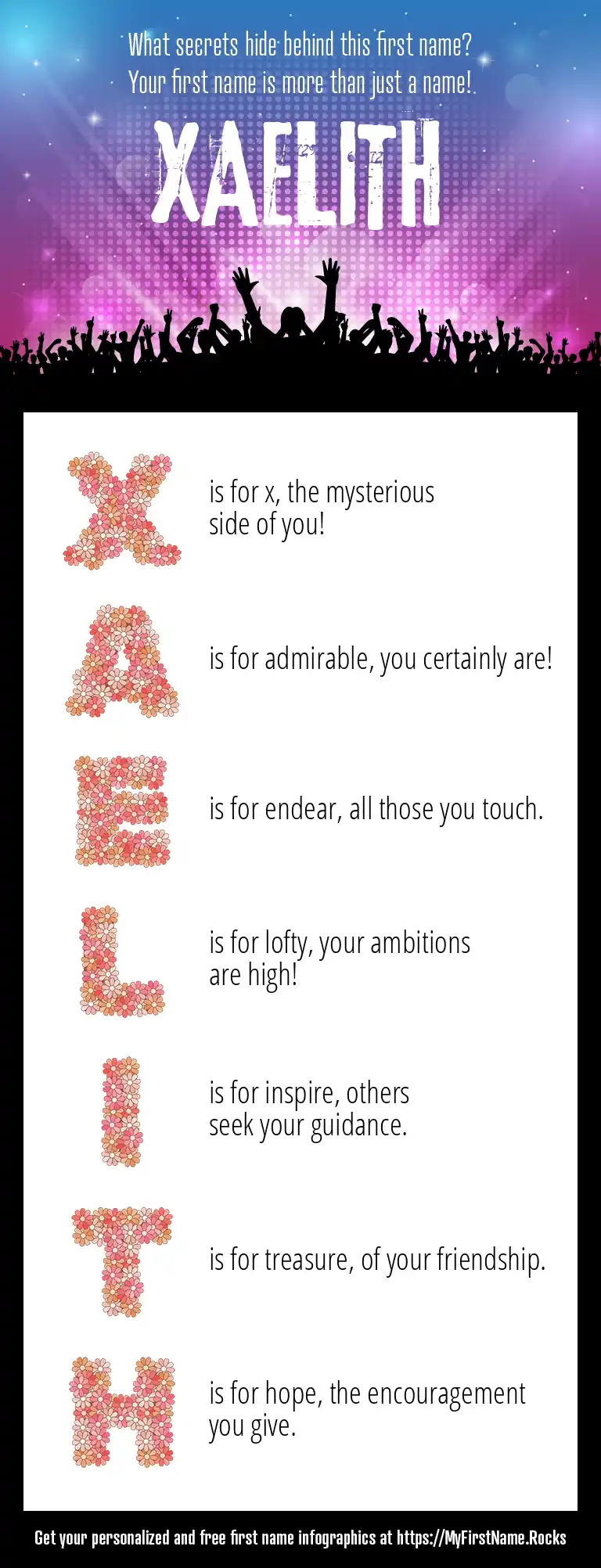 What secrets hide behind this first name?
Your first name is more than just a name!

XAELITH

X is for x, the mysterious side of you!

A is for admirable, you certainly are!

E is for endear, all those you touch.

L is for lofty, your ambitions are high!

I is for inspire, others seek your guidance.

T is for treasure, of your friendship.

H is for hope, the encouragement you give.

Get your personalized and free first name infographics at https://MyFirstName.Rocks