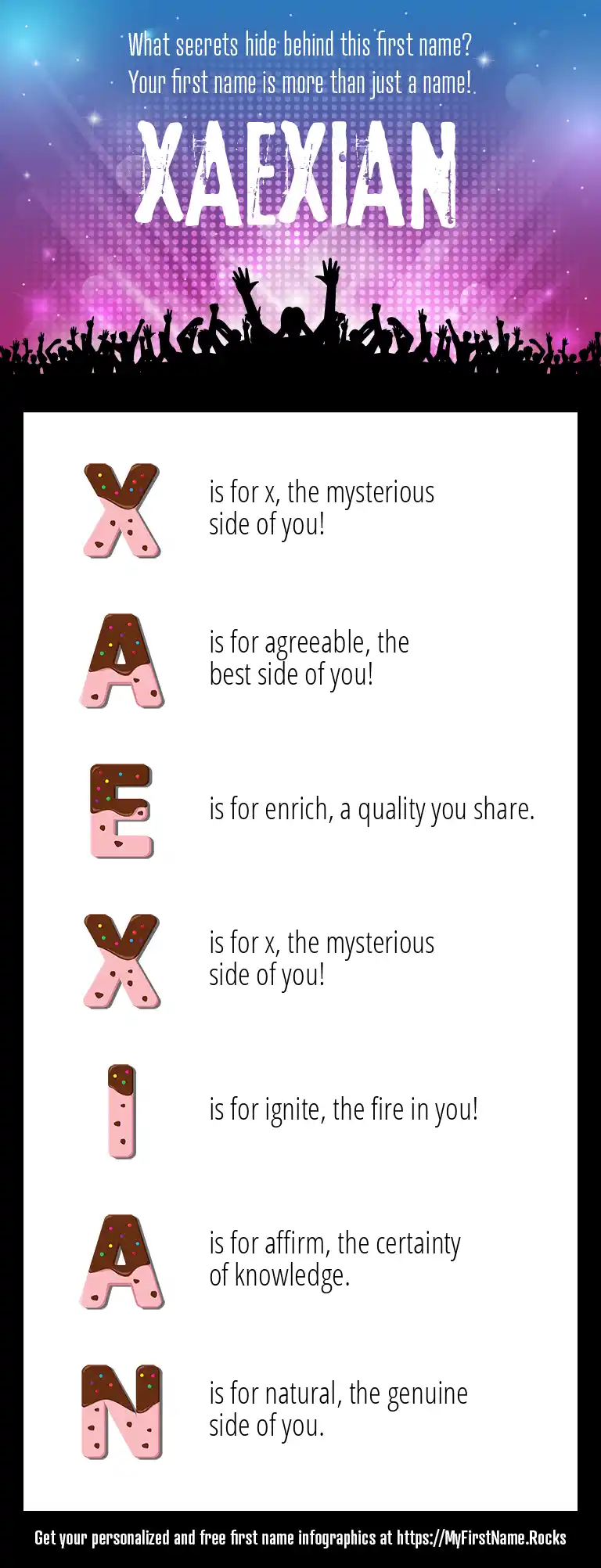 What secrets hide behind this first name?
Your first name is more than just a name!

XAEXIAN

X is for x, the mysterious side of you!

A is for agreeable, the best side of you!

E is for enrich, a quality you share.

X is for x, the mysterious side of you!

I is for ignite, the fire in you!

A is for affirm, the certainty of knowledge.

N is for natural, the genuine side of you.

Get your personalized and free first name infographics at https://MyFirstName.Rocks