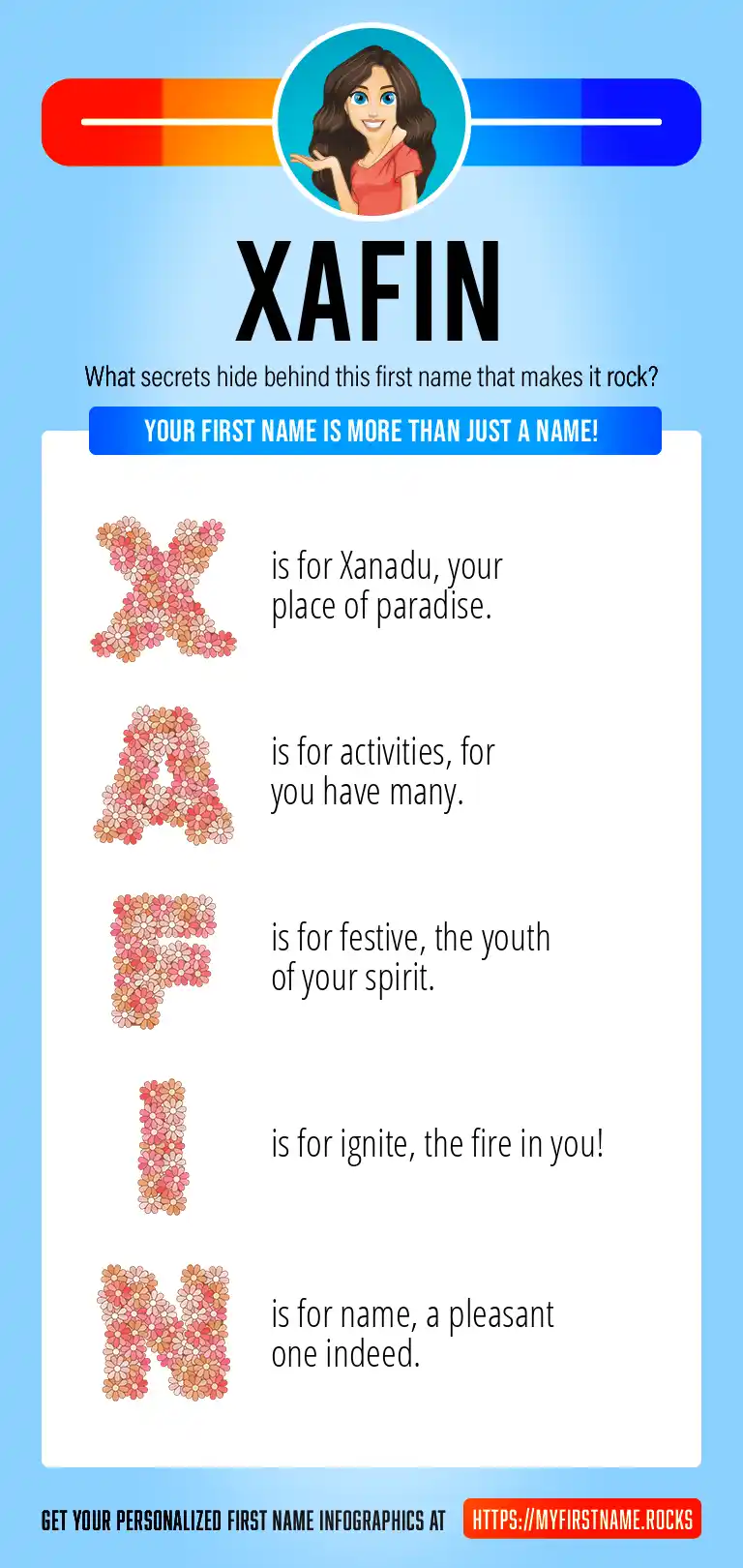 XAFIN

What secrets hide behind this first name that makes it rock?

YOUR FIRST NAME IS MORE THAN JUST A NAME!

X is for Xanadu, your place of paradise.

A is for activities, for you have many.

F is for festive, the youth of your spirit.

I is for ignite, the fire in you!

N is for name, a pleasant one indeed.

GET YOUR PERSONALIZED FIRST NAME INFOGRAPHICS AT HTTPS://MYFIRSTNAME.ROCKS