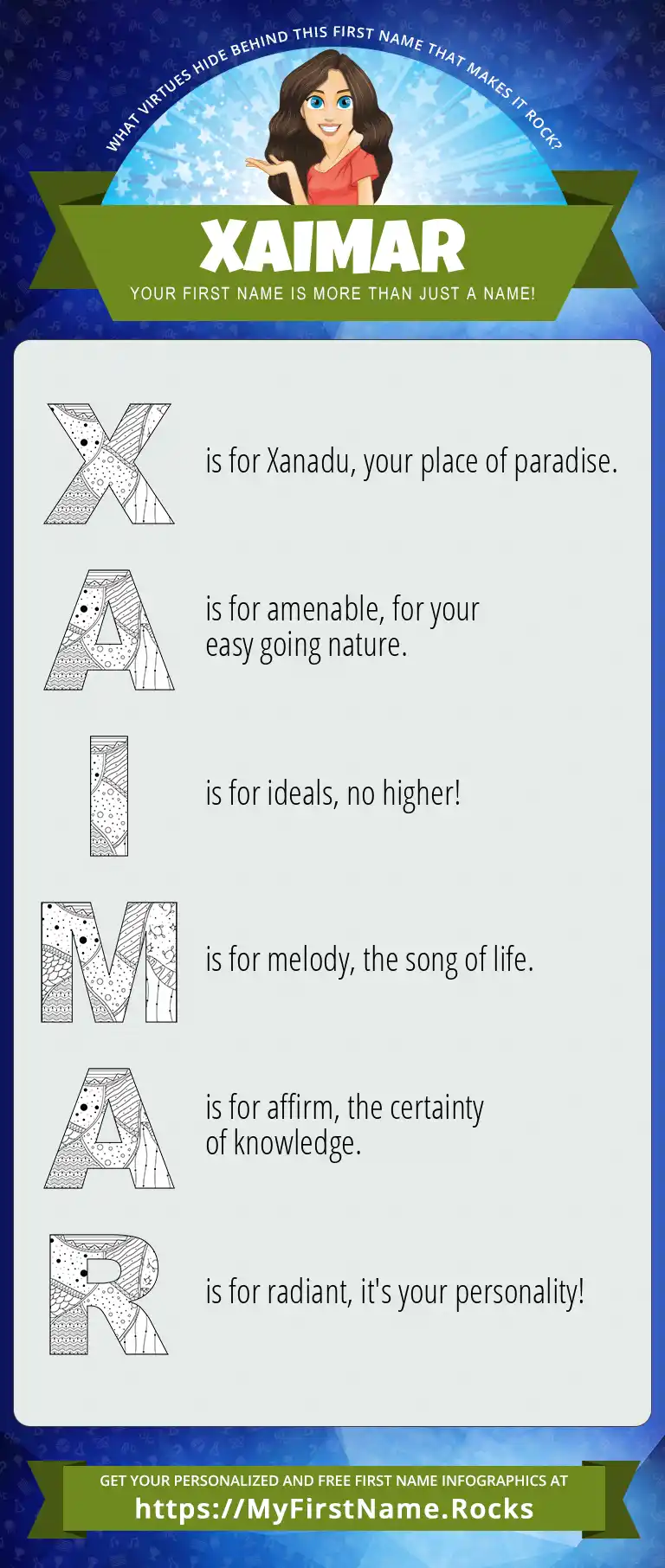 WHAT VIRTUES HIDE BEHIND THIS FIRST NAME THAT MAKES IT ROCK?

XAIMAR

YOUR FIRST NAME IS MORE THAN JUST A NAME!

X is for Xanadu, your place of paradise.

A is for amenable, for your easy going nature.

I is for ideals, no higher!

M is for melody, the song of life.

A is for affirm, the certainty of knowledge.

R is for radiant, it's your personality!

GET YOUR PERSONALIZED AND FREE FIRST NAME INFOGRAPHICS AT
https://MyFirstName.Rocks