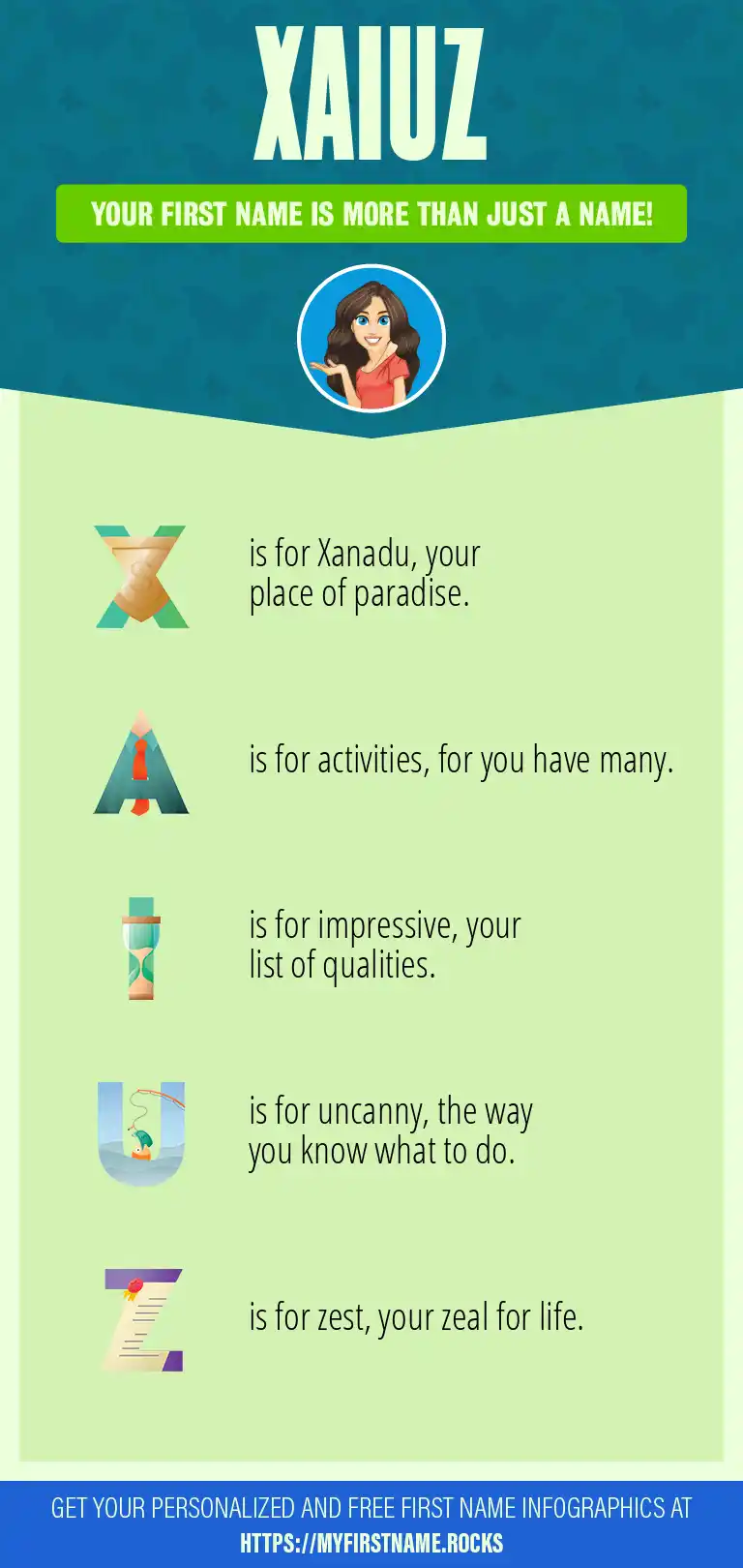 XAIUZ

YOUR FIRST NAME IS MORE THAN JUST A NAME!

X is for Xanadu, your place of paradise.

A is for activities, for you have many.

I is for impressive, your list of qualities.

U is for uncanny, the way you know what to do.

Z is for zest, your zeal for life.

GET YOUR PERSONALIZED AND FREE FIRST NAME INFOGRAPHICS AT HTTPS://MYFIRSTNAME.ROCKS