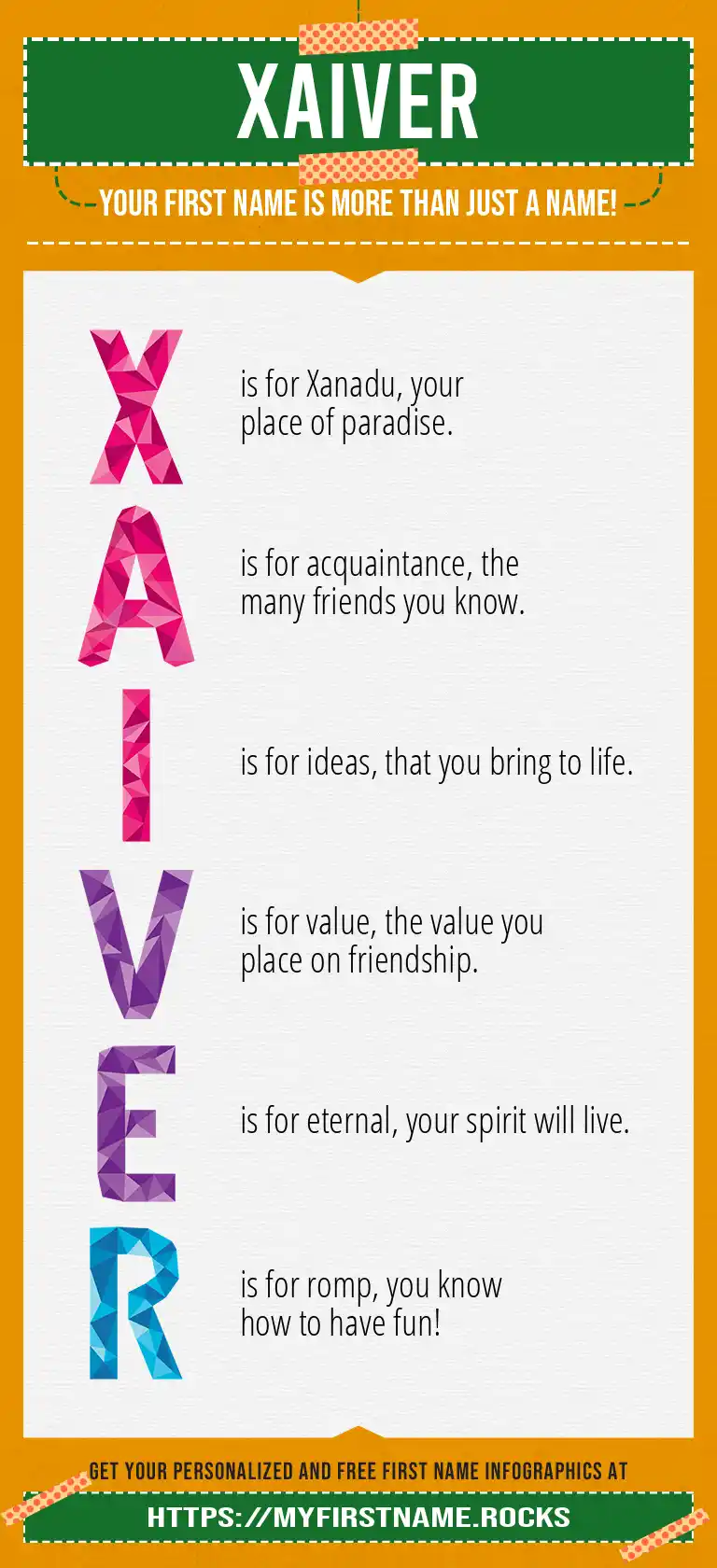 XAIVER

YOUR FIRST NAME IS MORE THAN JUST A NAME!

X is for Xanadu, your place of paradise.

A is for acquaintance, the many friends you know.

I is for ideas, that you bring to life.

V is for value, the value you place on friendship.

E is for eternal, your spirit will live.

R is for romp, you know how to have fun!

GET YOUR PERSONALIZED AND FREE FIRST NAME INFOGRAPHICS AT

HTTPS://MYFIRSTNAME.ROCKS