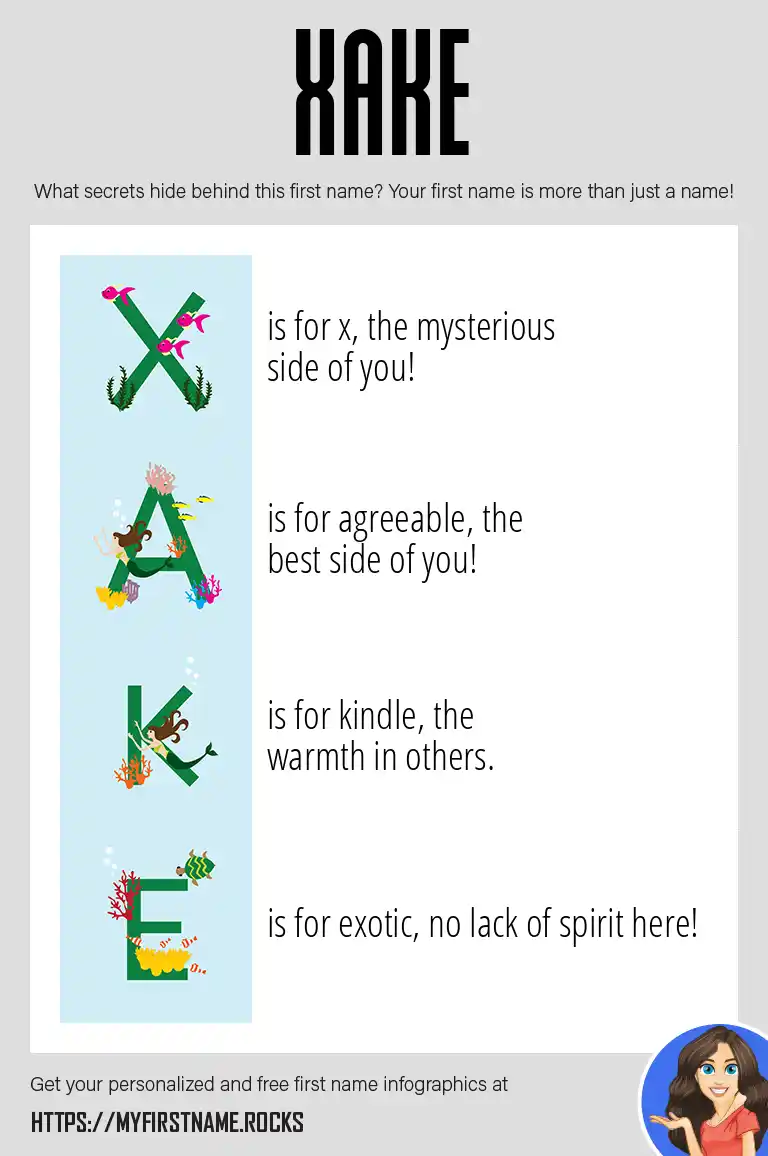 XAKE

What secrets hide behind this first name? Your first name is more than just a name!

X is for x, the mysterious side of you!

A is for agreeable, the best side of you!

K is for kindle, the warmth in others.

E is for exotic, no lack of spirit here!

Get your personalized and free first name infographics at

HTTPS://MYFIRSTNAME.ROCKS