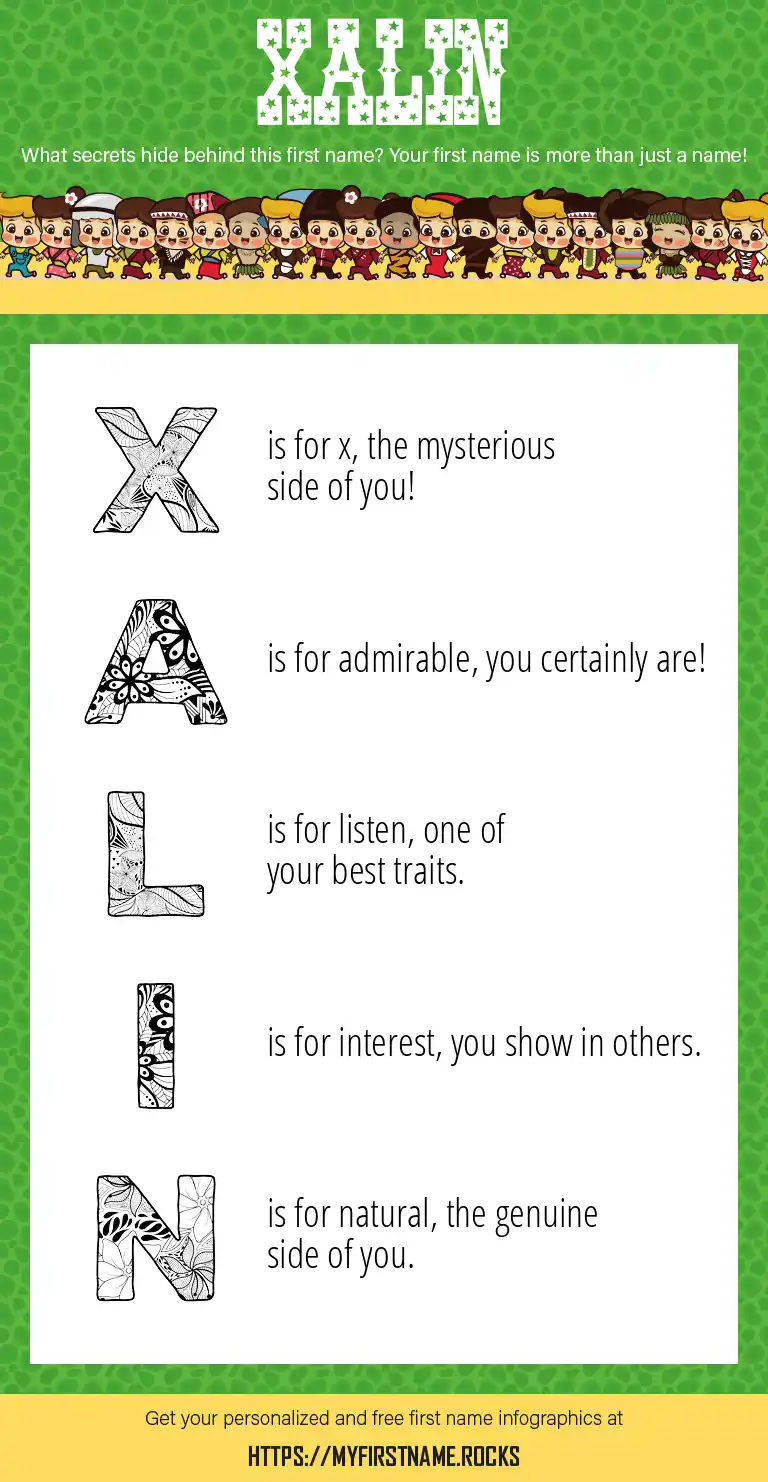 XALIN

What secrets hide behind this first name? Your first name is more than just a name!

X is for x, the mysterious side of you!

A is for admirable, you certainly are!

L is for listen, one of your best traits.

I is for interest, you show in others.

N is for natural, the genuine side of you.

Get your personalized and free first name infographics at

HTTPS://MYFIRSTNAME.ROCKS